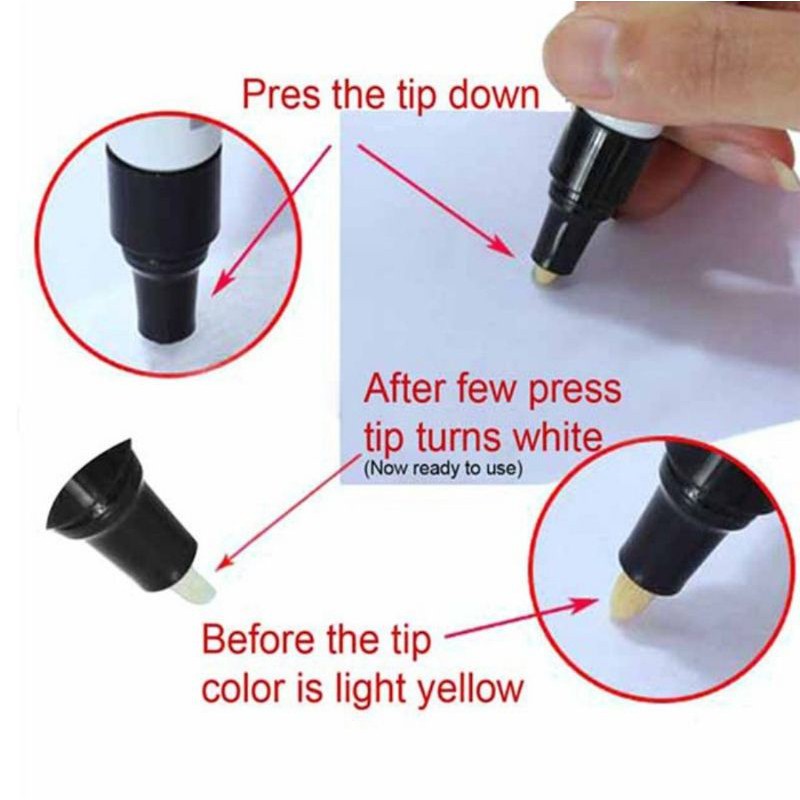 Pres the tip down

After few press tip turns white
(Now ready to use)

Before the tip color is light yellow