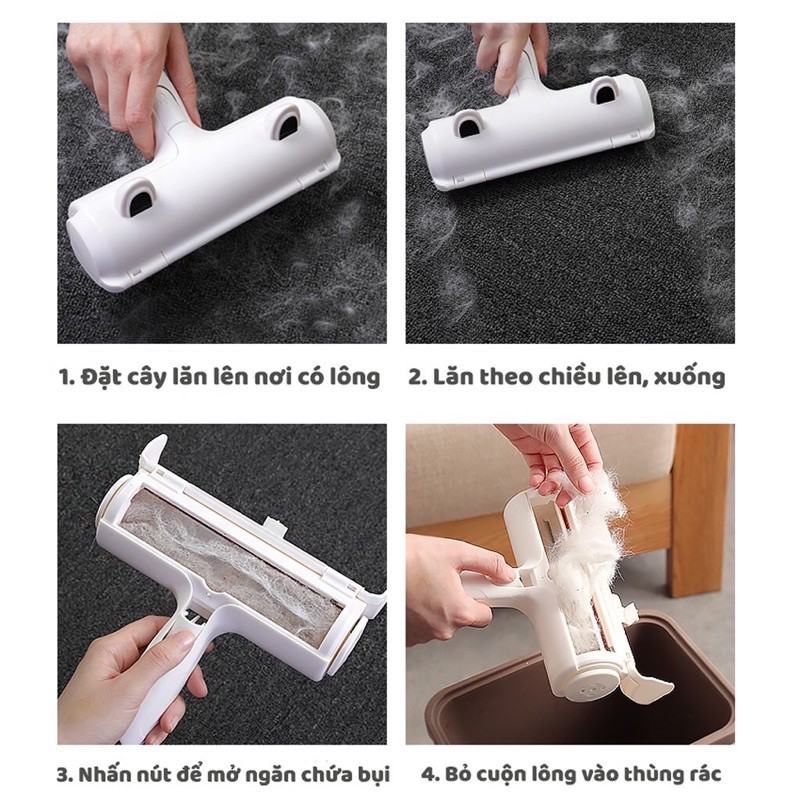 1. Đặt cây lăn lên nơi có lông

2. Lăn theo chiều lên, xuống

3. Nhấn nút để mở ngăn chứa bụi

4. Bỏ cuộn lông vào thùng rác