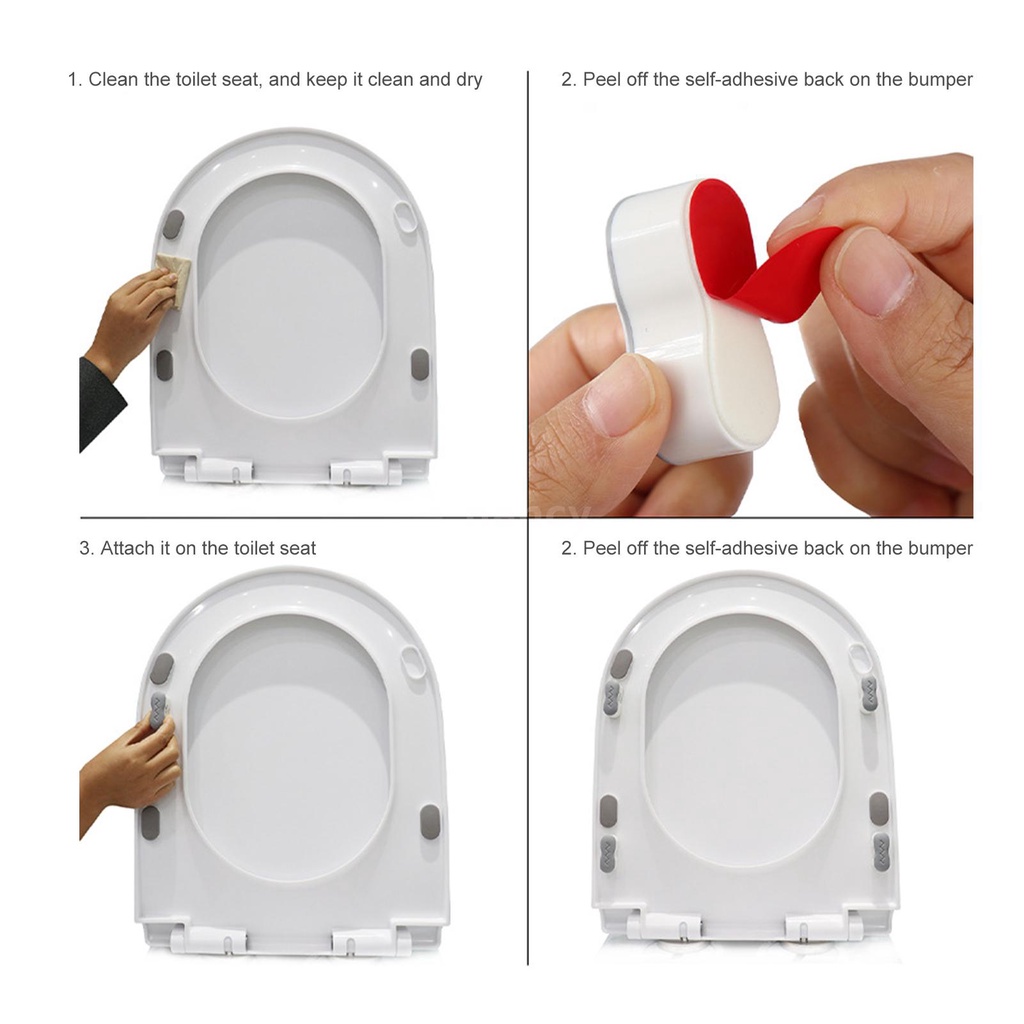 1. Clean the toilet seat, and keep it clean and dry

2. Peel off the self-adhesive back on the bumper

3. Attach it on the toilet seat

2. Peel off the self-adhesive back on the bumper