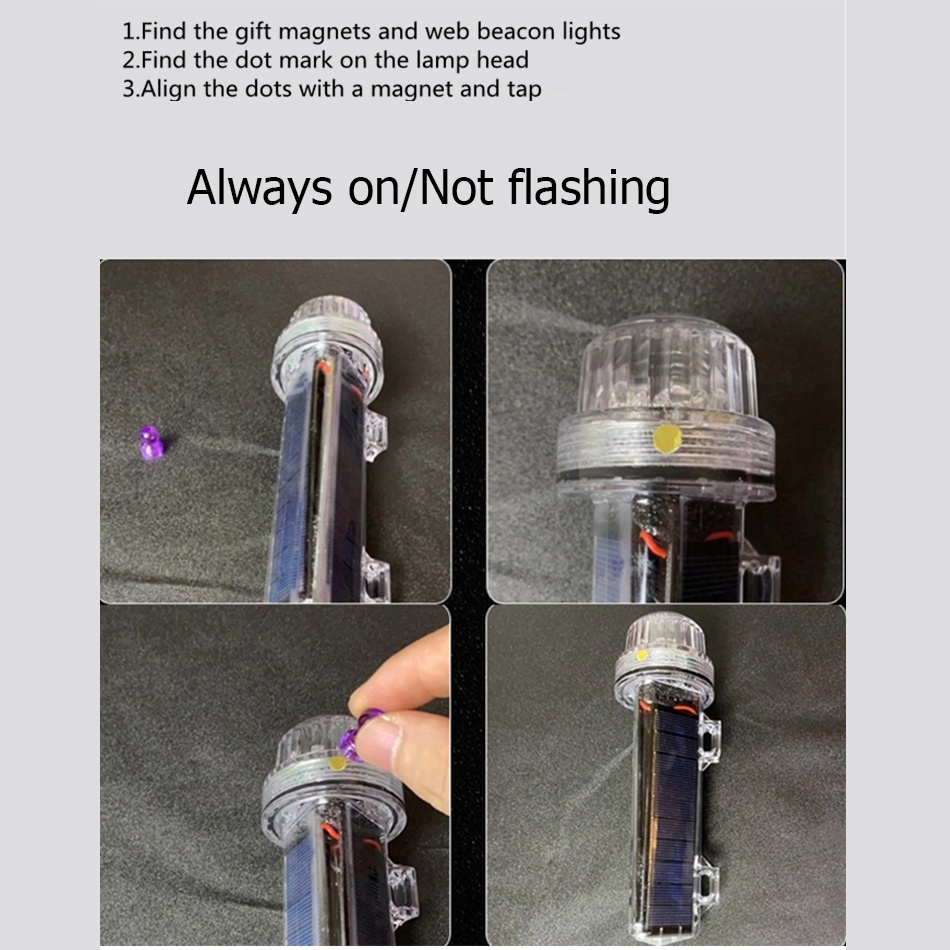 1.Find the gift magnets and web beacon lights
2.Find the dot mark on the lamp head
3.Align the dots with a magnet and tap

Always on/Not flashing