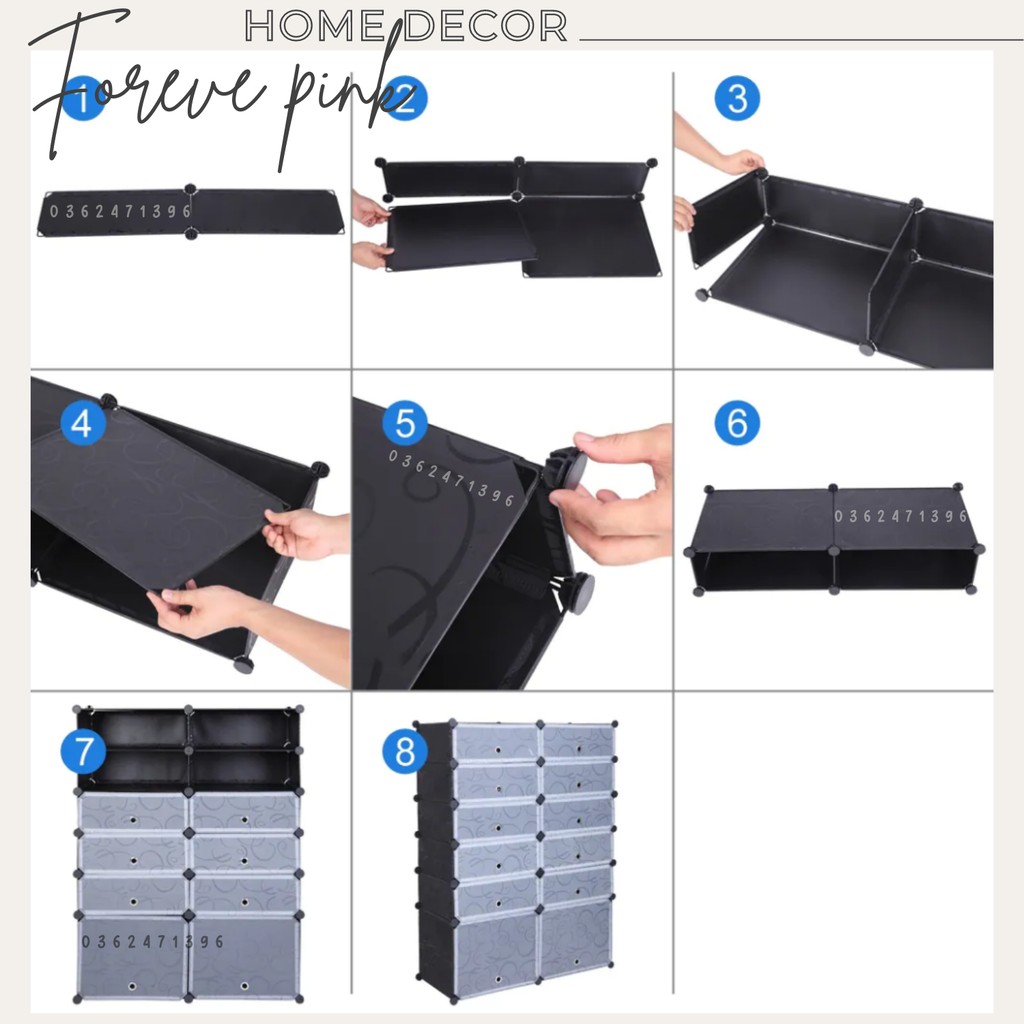 HOME DECOR

Foreve pink

1

0362471396

2

3

4

5

0362471396

6

0362471396

7

0362471396

8