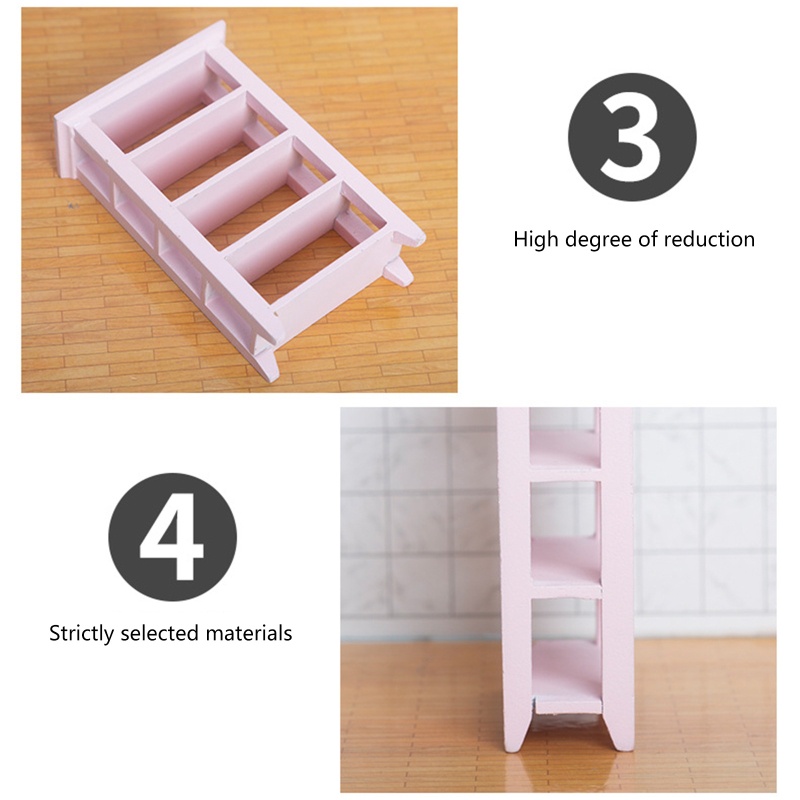 3

High degree of reduction

4

Strictly selected materials