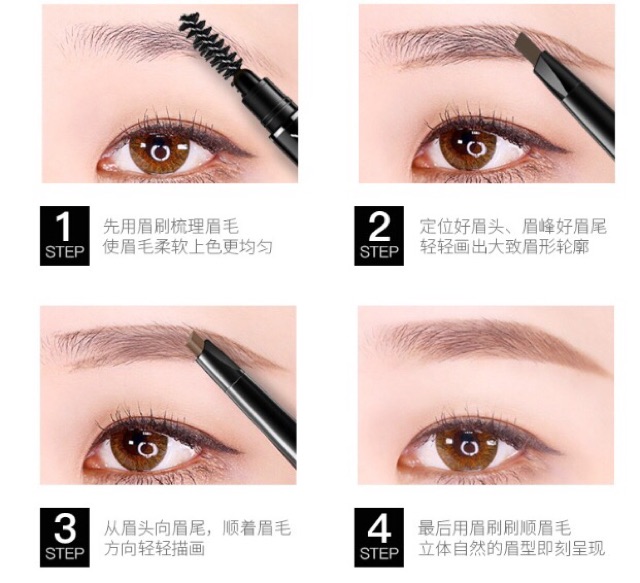 1
STEP
先用眉刷梳理眉毛
使眉毛柔软上色更均匀

2
STEP
定位好眉头、眉峰好眉尾
轻轻画出大致眉形轮廓

3
STEP
从眉头向眉尾，顺着眉毛
方向轻轻描画

4
STEP
最后用眉刷刷顺眉毛
立体自然的眉型即刻呈现