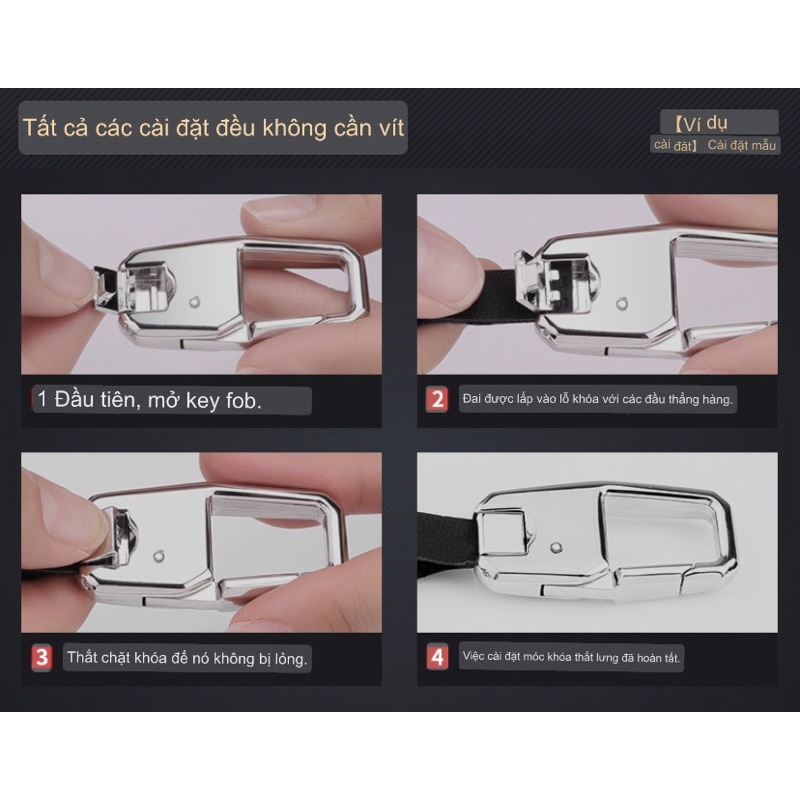 Tất cả các cài đặt đều không cần vít

【Ví dụ
cài đặt】 Cài đặt mẫu

1 Đầu tiên, mở key fob.

2 Đai được lắp vào lỗ khóa với các đầu thẳng hàng.

3 Thắt chặt khóa để nó không bị lỏng.

4 Việc cài đặt móc khóa thắt lưng đã hoàn tất.