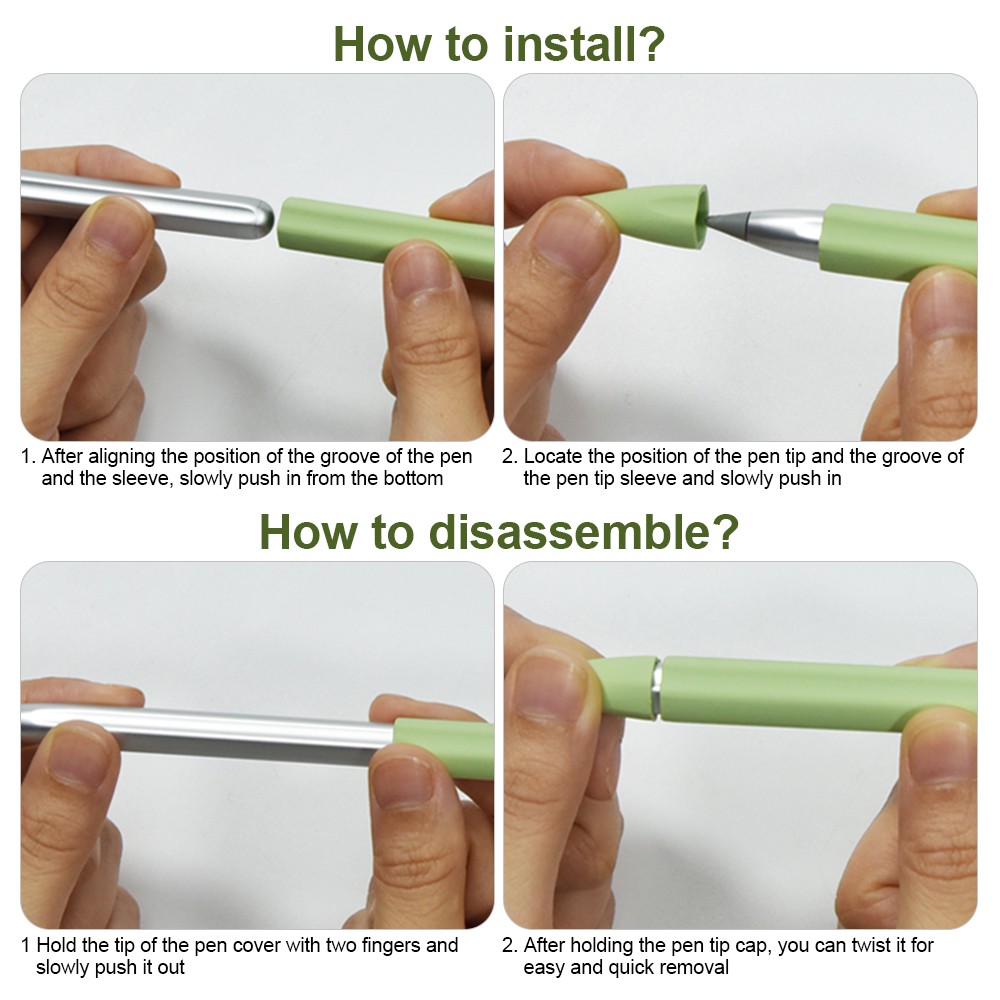 How to install?

1. After aligning the position of the groove of the pen and the sleeve, slowly push in from the bottom

2. Locate the position of the pen tip and the groove of the pen tip sleeve and slowly push in

How to disassemble?

1 Hold the tip of the pen cover with two fingers and slowly push it out

2. After holding the pen tip cap, you can twist it for easy and quick removal