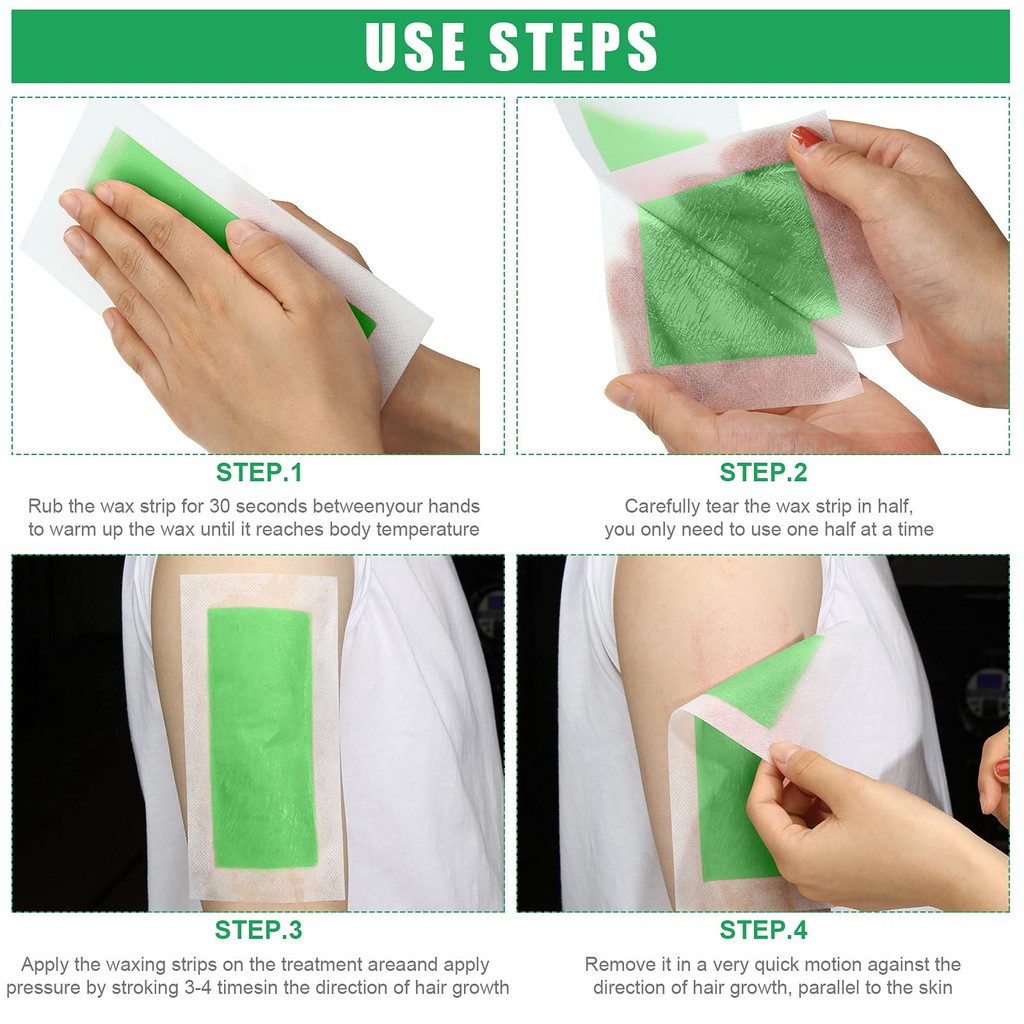 USE STEPS

STEP.1

Rub the wax strip for 30 seconds betweenyour hands to warm up the wax until it reaches body temperature

STEP.2

Carefully tear the wax strip in half, you only need to use one half at a time

STEP.3

Apply the waxing strips on the treatment areaand apply pressure by stroking 3-4 timesin the direction of hair growth

STEP.4

Remove it in a very quick motion against the direction of hair growth, parallel to the skin