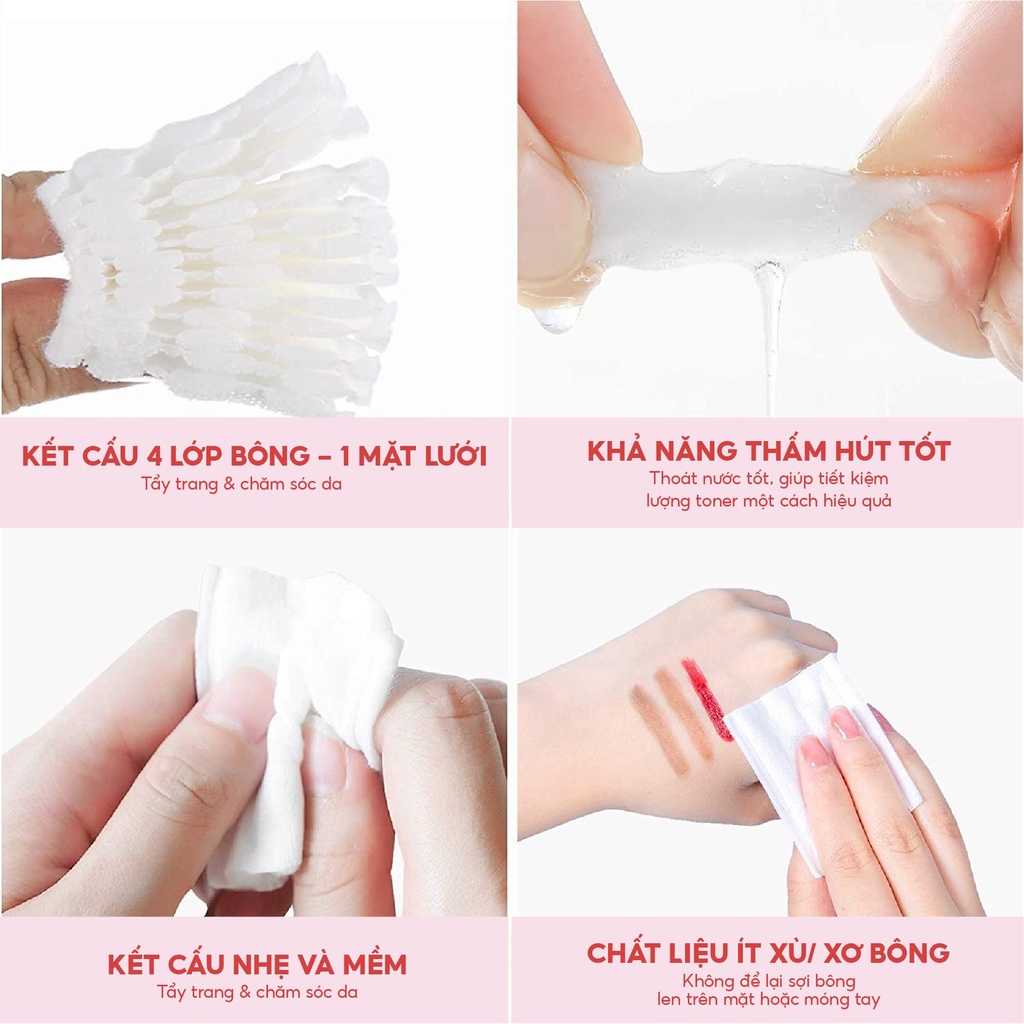 KẾT CẤU 4 LỚP BÔNG – 1 MẶT LƯỚI
Tẩy trang & chăm sóc da

KHẢ NĂNG THẤM HÚT TỐT
Thoát nước tốt, giúp tiết kiệm lượng toner một cách hiệu quả

KẾT CẤU NHẸ VÀ MỀM
Tẩy trang & chăm sóc da

CHẤT LIỆU ÍT XÙ/ XƠ BÔNG
Không để lại sợi bông len trên mặt hoặc móng tay