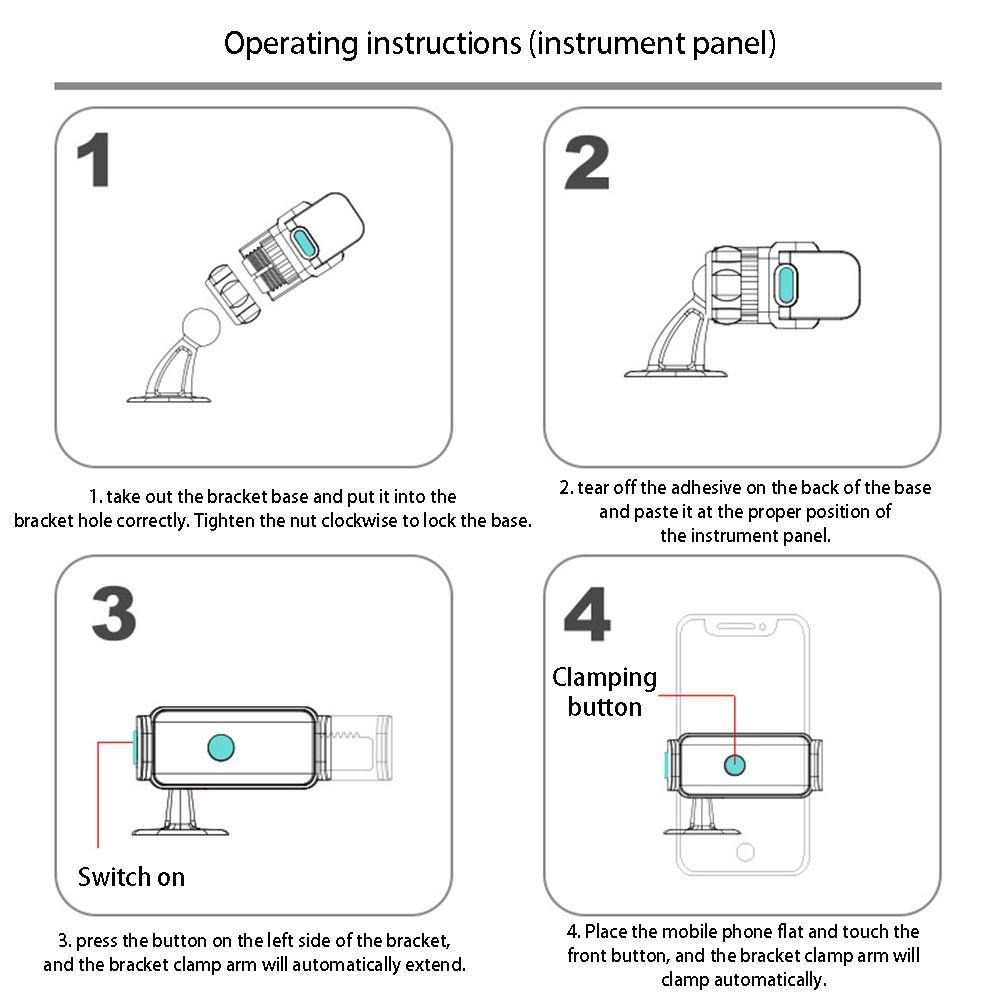 Operating instructions (instrument panel)

1

1. take out the bracket base and put it into the bracket hole correctly. Tighten the nut clockwise to lock the base.

2

2. tear off the adhesive on the back of the base and paste it at the proper position of the instrument panel.

3

Switch on

3. press the button on the left side of the bracket, and the bracket clamp arm will automatically extend.

4

Clamping button

4. Place the mobile phone flat and touch the front button, and the bracket clamp arm will clamp automatically.