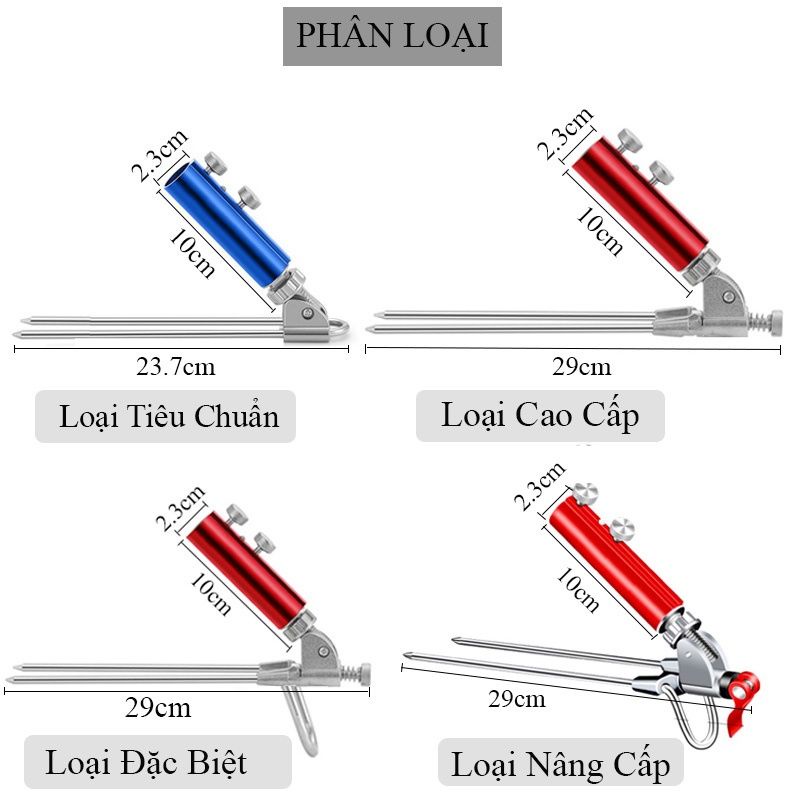 PHÂN LOẠI

2.3cm
10cm
23.7cm
Loại Tiêu Chuẩn

2.3cm
10cm
29cm
Loại Cao Cấp

2.3cm
10cm
29cm
Loại Đặc Biệt

2.3cm
10cm
29cm
Loại Nâng Cấp