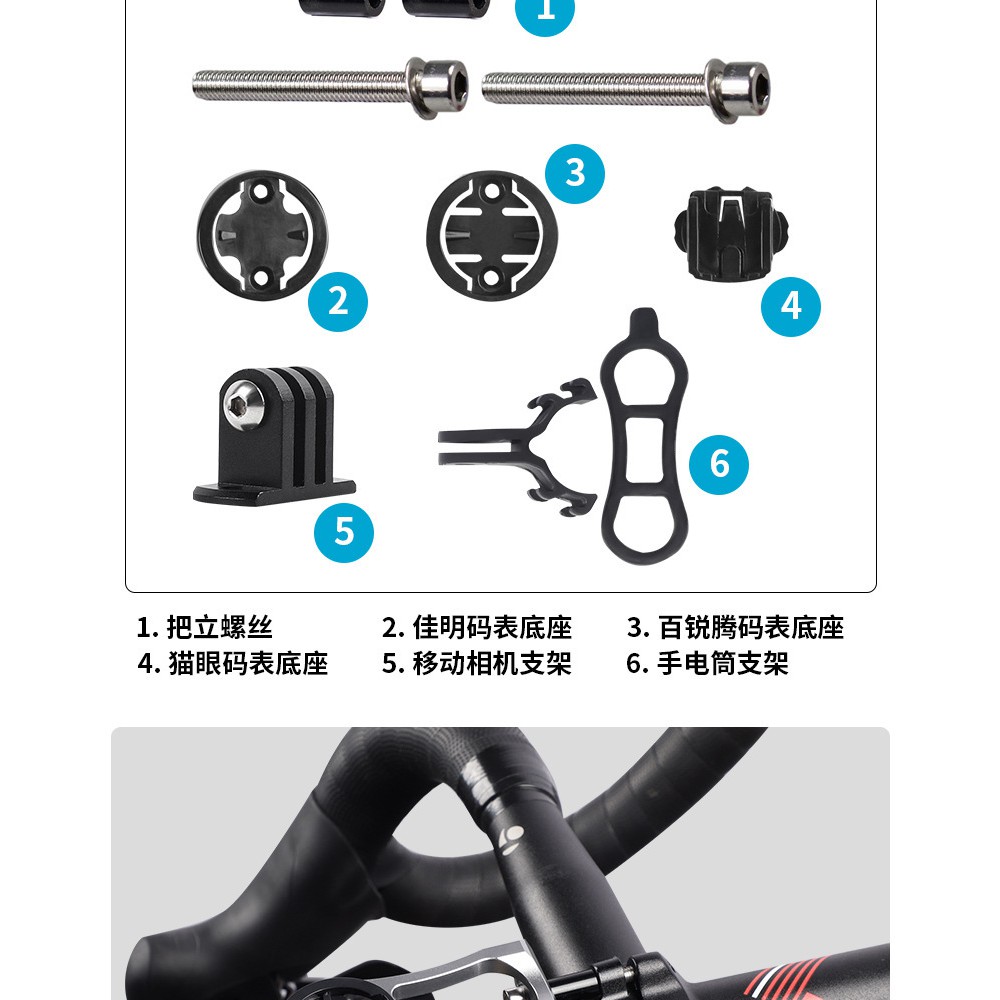 1

3

2

4

5

6

1. 把立螺丝
2. 佳明码表底座
3. 百锐腾码表底座
4. 猫眼码表底座
5. 移动相机支架
6. 手电筒支架