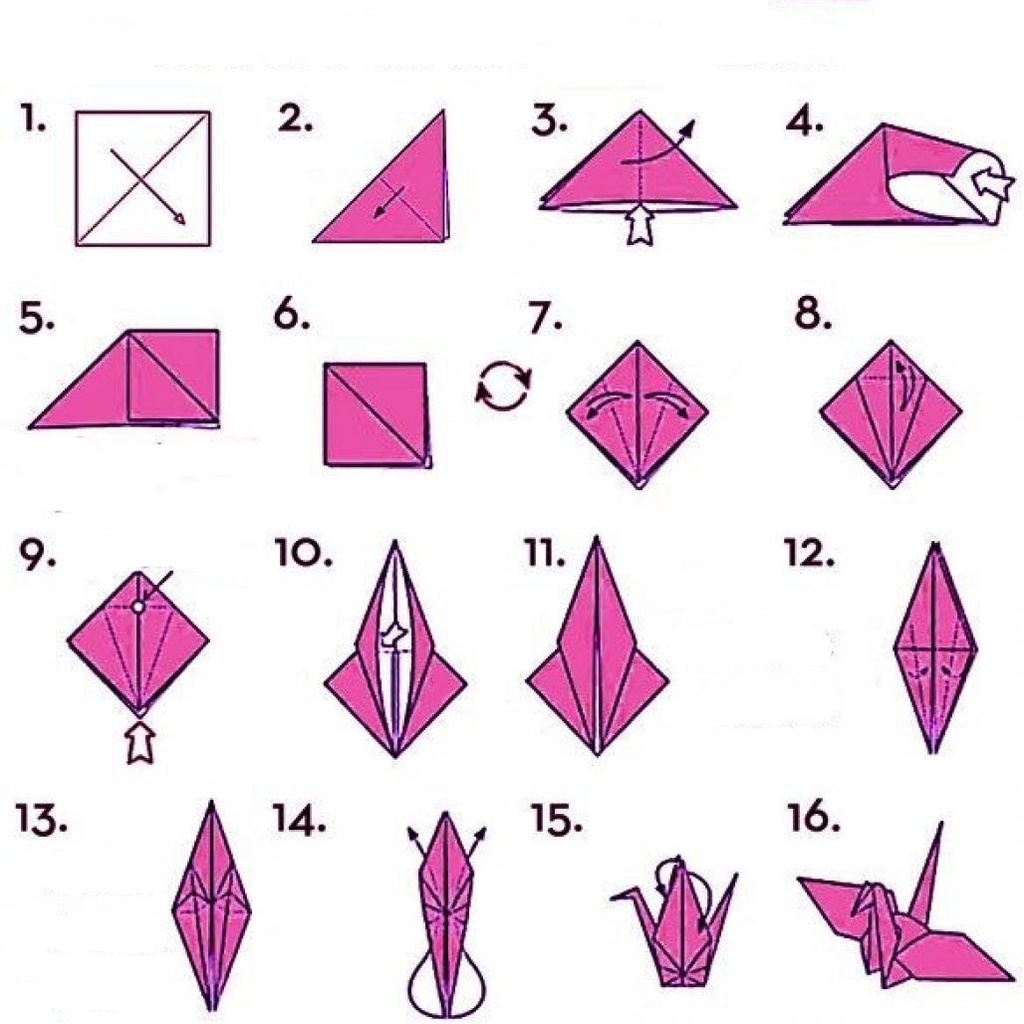 1.

2.

3.

4.

5.

6.

7.

8.

9.

10.

11.

12.

13.

14.

15.

16.