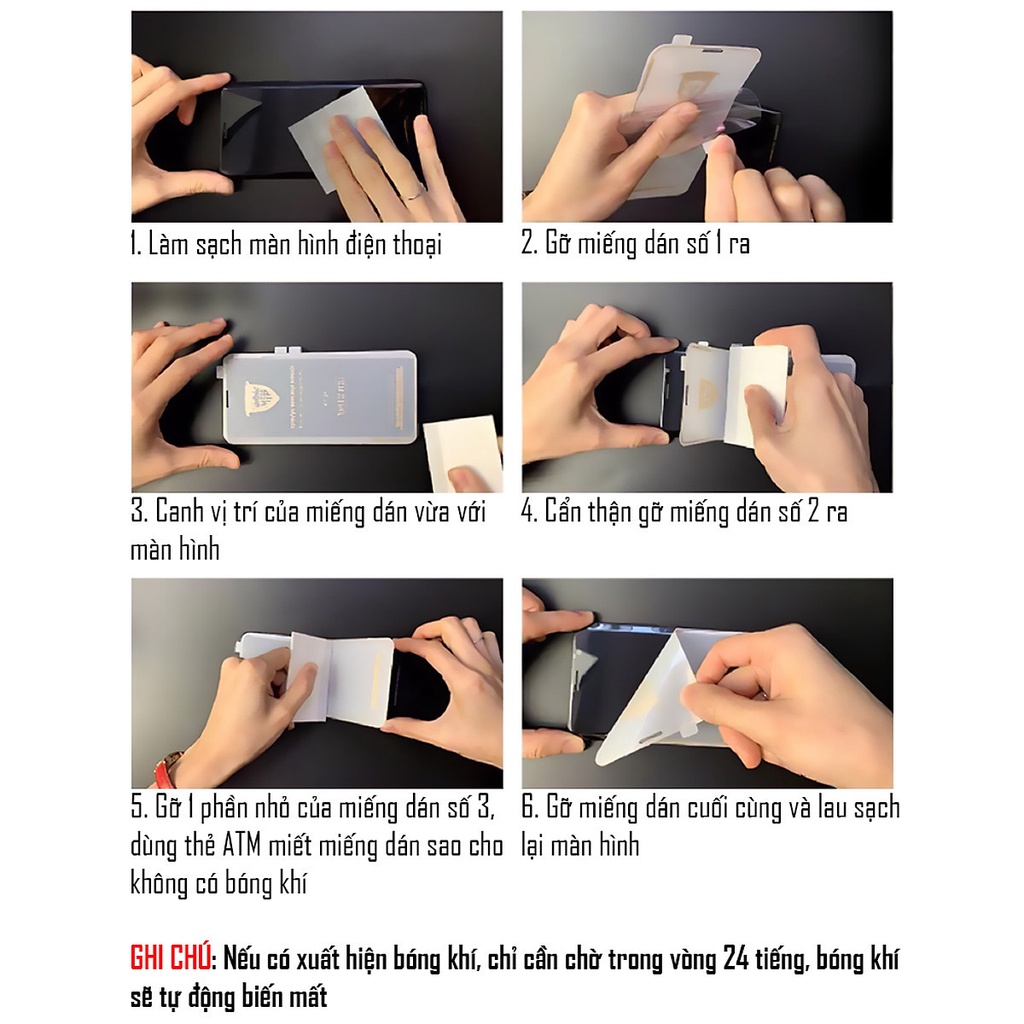 1. Làm sạch màn hình điện thoại

2. Gỡ miếng dán số 1 ra

3. Canh vị trí của miếng dán vừa với màn hình

4. Cẩn thận gỡ miếng dán số 2 ra

5. Gỡ 1 phần nhỏ của miếng dán số 3, dùng thẻ ATM miết miếng dán sao cho không có bóng khí

6. Gỡ miếng dán cuối cùng và lau sạch lại màn hình

GHI CHÚ: Nếu có xuất hiện bóng khí, chỉ cần chờ trong vòng 24 tiếng, bóng khí sẽ tự động biến mất