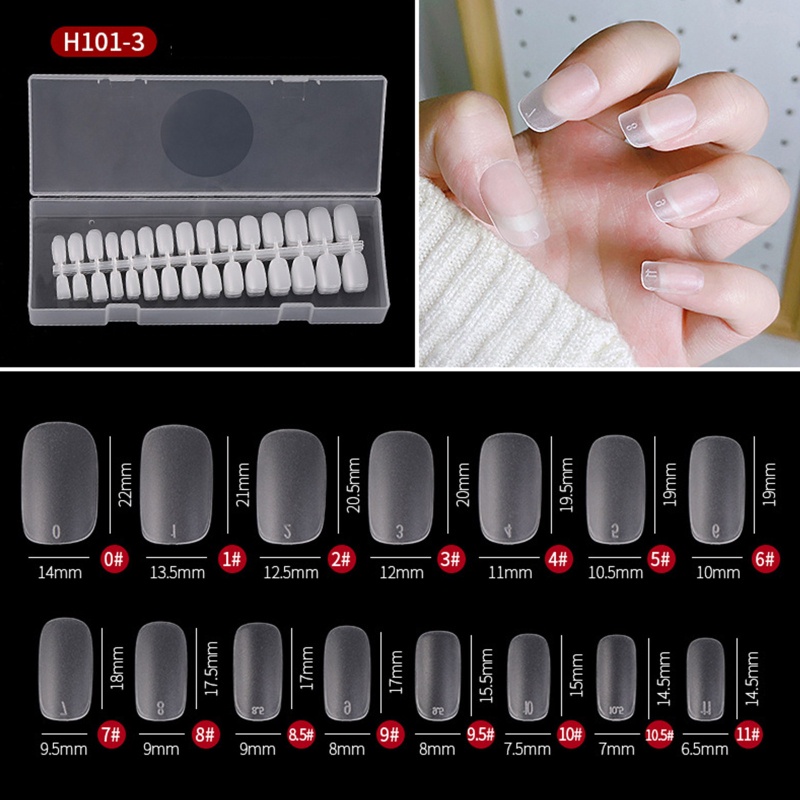 H101-3

22mm
14mm 0#
21mm
13.5mm 1#
20.5mm
12.5mm 2#
20mm
12mm 3#
19.5mm
11mm 4#
19mm
10.5mm 5#
19mm
10mm 6#

18mm
9.5mm 7#
17.5mm
9mm 8#
17mm
9mm 8.5#
17mm
8mm 9#
15.5mm
8mm 9.5#
15mm
7.5mm 10#
14.5mm
7mm 10.5#
14.5mm
6.5mm 11#