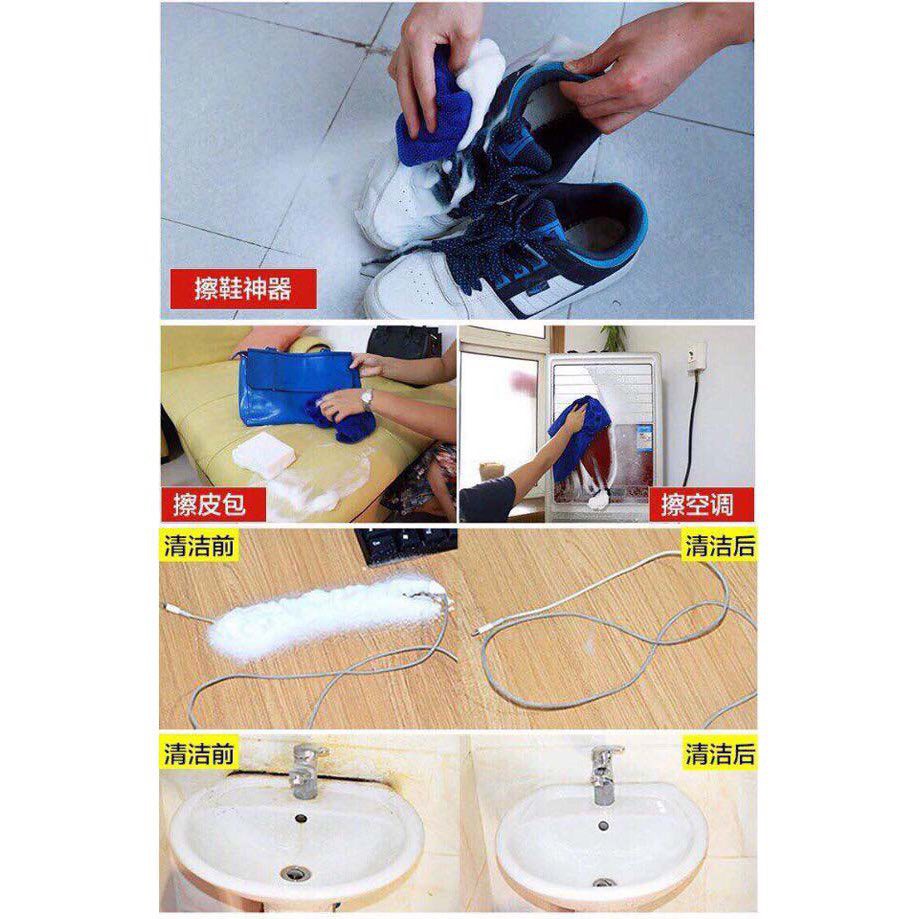 擦鞋神器

擦皮包

擦空调

清洁前

清洁后

清洁前

清洁后