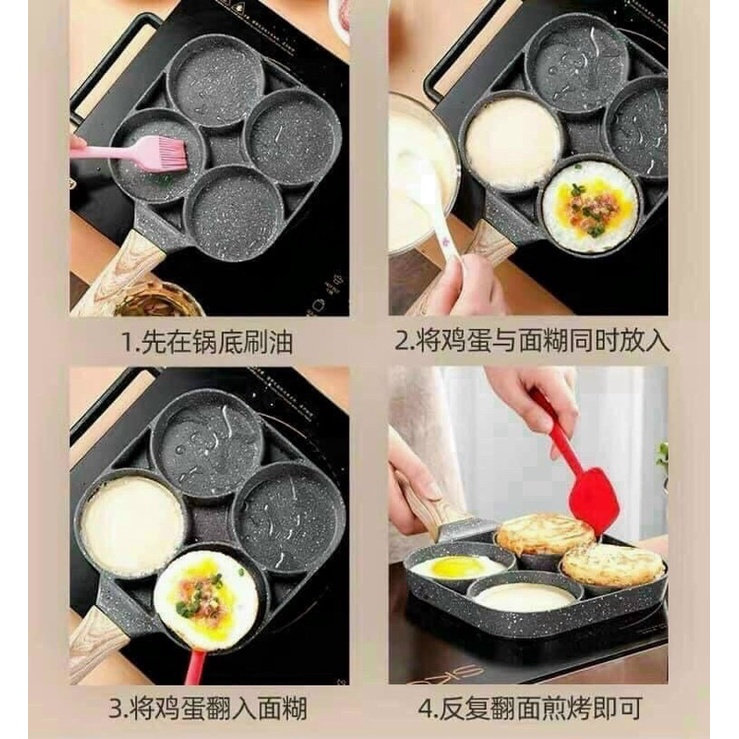 1.先在锅底刷油

2.将鸡蛋与面糊同时放入

3.将鸡蛋翻入面糊

4.反复翻面煎烤即可