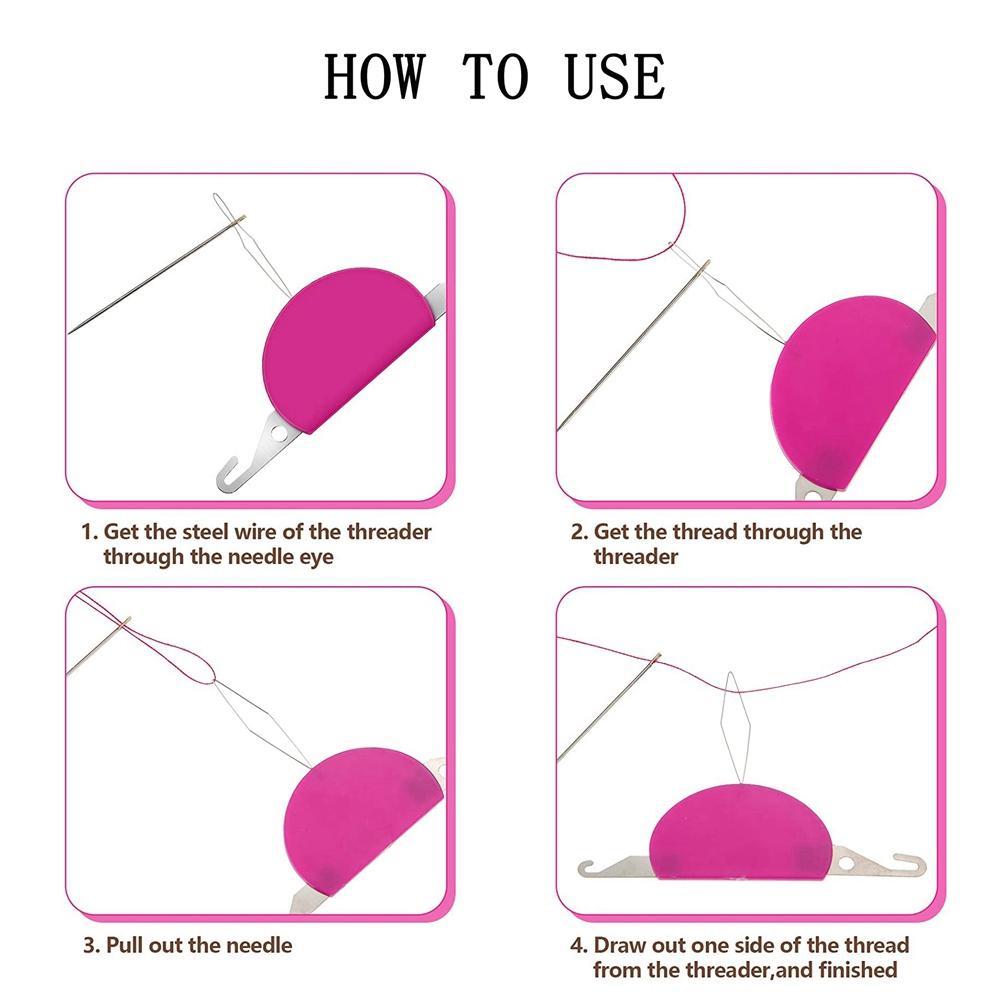 HOW TO USE

1. Get the steel wire of the threader through the needle eye

2. Get the thread through the threader

3. Pull out the needle

4. Draw out one side of the thread from the threader,and finished