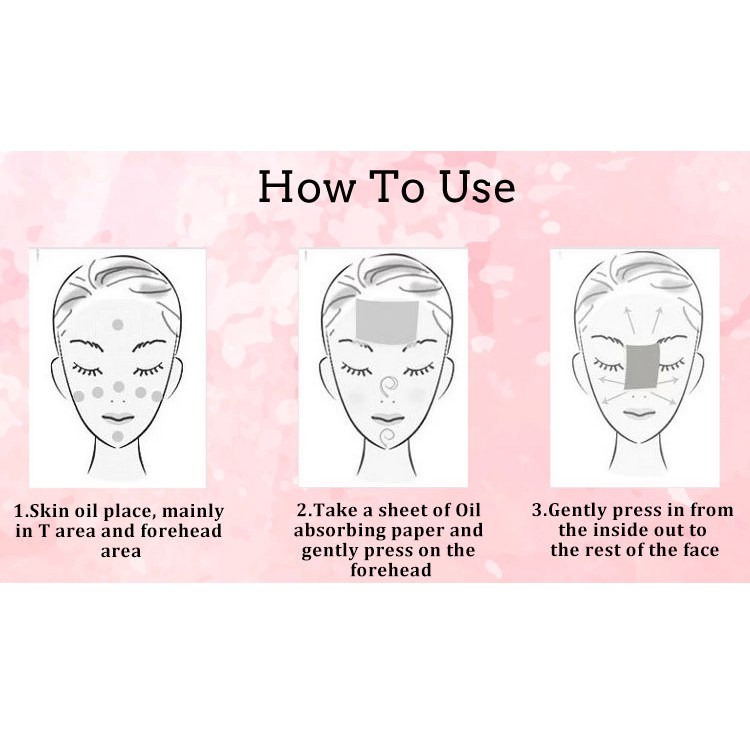 How To Use

1.Skin oil place, mainly in T area and forehead area

2.Take a sheet of Oil absorbing paper and gently press on the forehead

3.Gently press in from the inside out to the rest of the face