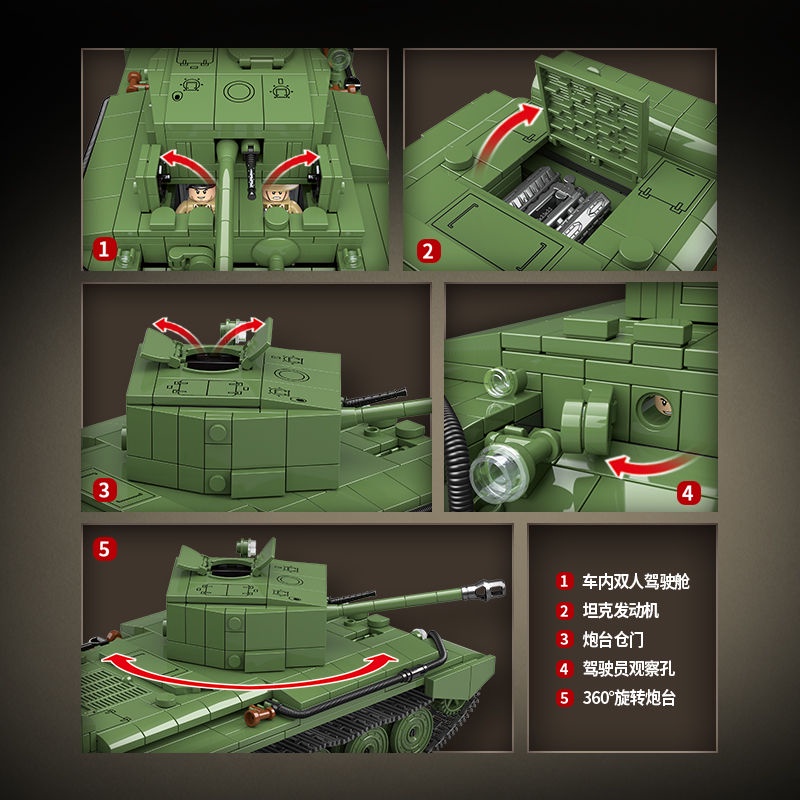 1

2

3

4

5

1 车内双人驾驶舱
2 坦克发动机
3 炮台仓门
4 驾驶员观察孔
5 360°旋转炮台