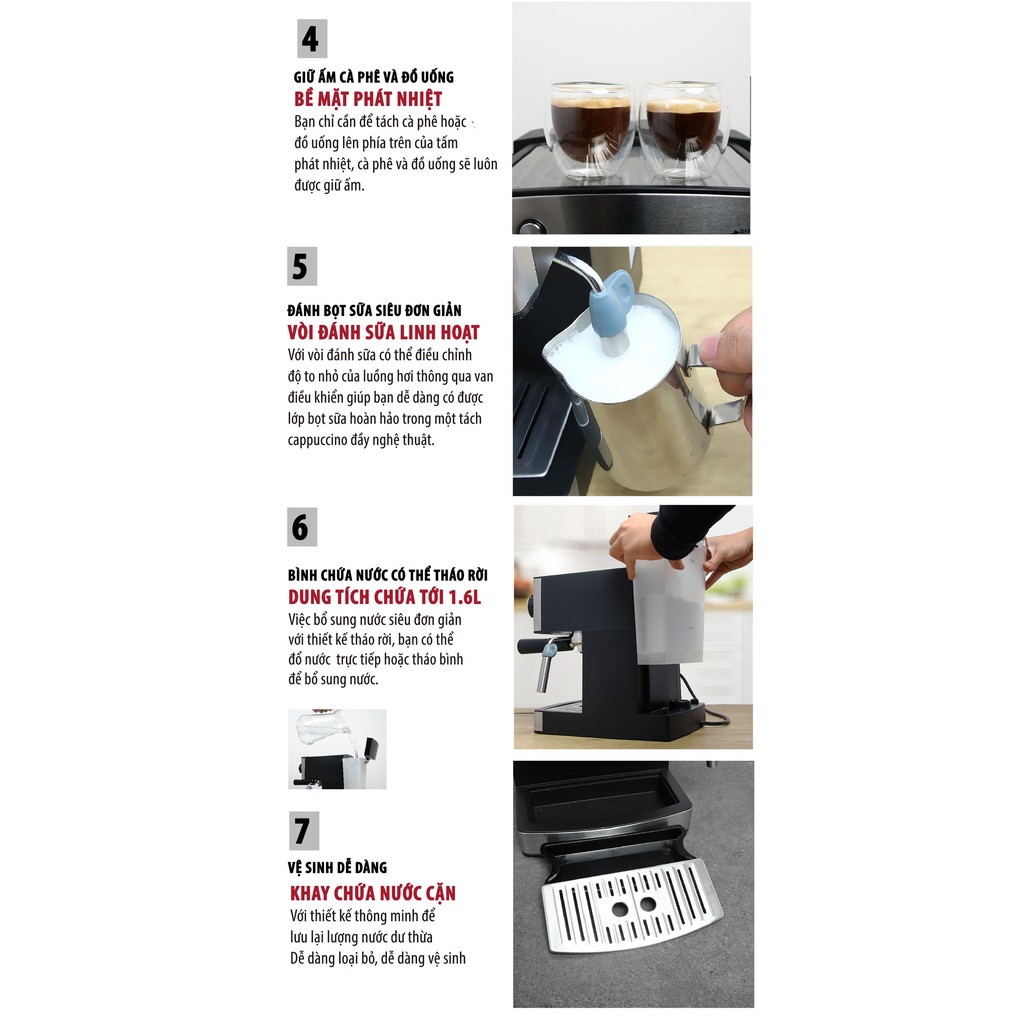 4

GIỮ ẤM CÀ PHÊ VÀ ĐỒ UỐNG
BỀ MẶT PHÁT NHIỆT
Bạn chỉ cần để tách cà phê hoặc đồ uống lên phía trên của tấm phát nhiệt, cà phê và đồ uống sẽ luôn được giữ ấm.

5

ĐÁNH BỌT SỮA SIÊU ĐƠN GIẢN
VÒI ĐÁNH SỮA LINH HOẠT
Với vòi đánh sữa có thể điều chỉnh độ to nhỏ của luồng hơi thông qua van điều khiển giúp bạn dễ dàng có được lớp bọt sữa hoàn hảo trong một tách cappuccino đầy nghệ thuật.

6

BÌNH CHỨA NƯỚC CÓ THỂ THÁO RỜI
DUNG TÍCH CHỨA TỚI 1.6L
Việc bổ sung nước siêu đơn giản với thiết kế tháo rời, bạn có thể đổ nước trực tiếp hoặc tháo bình để bổ sung nước.

7

VỆ SINH DỄ DÀNG
KHAY CHỨA NƯỚC CẶN
Với thiết kế thông minh để lưu lại lượng nước dư thừa
Dễ dàng loại bỏ, dễ dàng vệ sinh