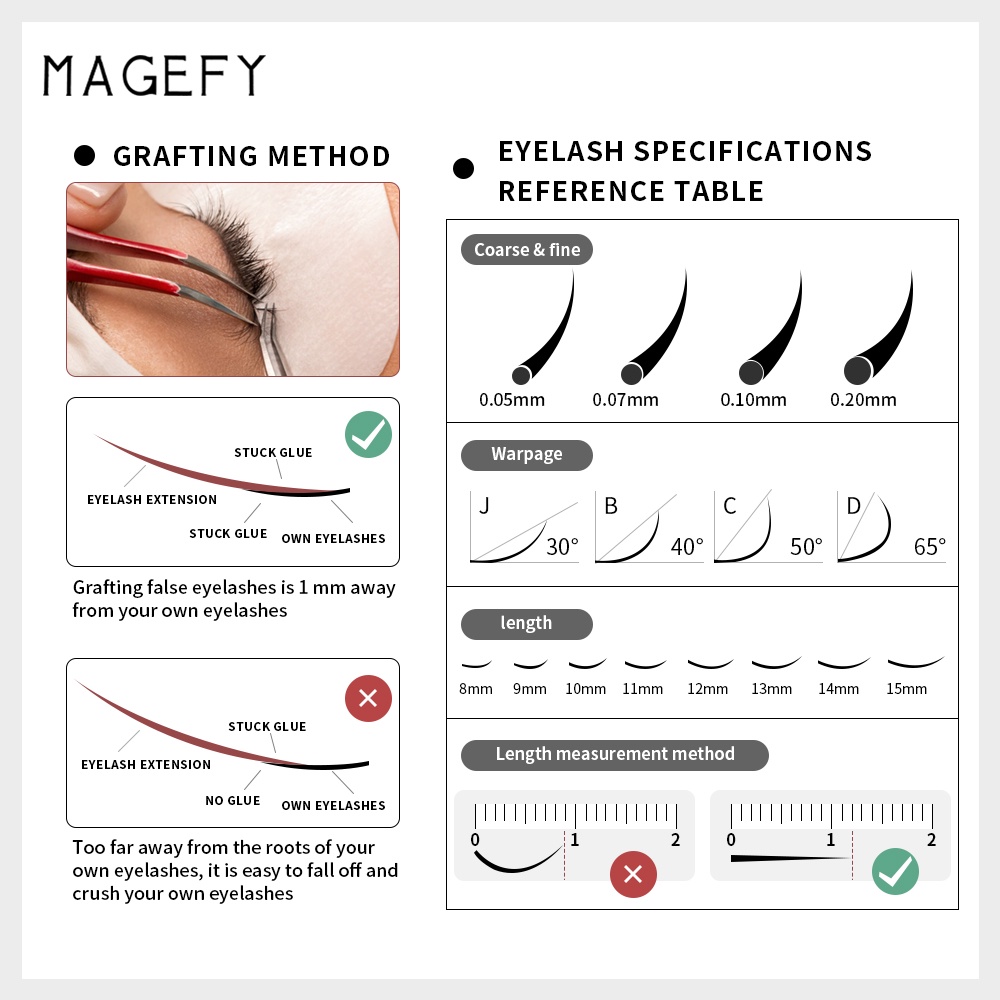 MAGEFY

GRAFTING METHOD

STUCK GLUE
EYELASH EXTENSION
STUCK GLUE
OWN EYELASHES

Grafting false eyelashes is 1 mm away from your own eyelashes

STUCK GLUE
EYELASH EXTENSION
NO GLUE
OWN EYELASHES

Too far away from the roots of your own eyelashes, it is easy to fall off and crush your own eyelashes

EYELASH SPECIFICATIONS REFERENCE TABLE

Coarse & fine
0.05mm 0.07mm 0.10mm 0.20mm

Warpage
J 30°
B 40°
C 50°
D 65°

length
8mm 9mm 10mm 11mm 12mm 13mm 14mm 15mm

Length measurement method
0 1 2
0 1 2