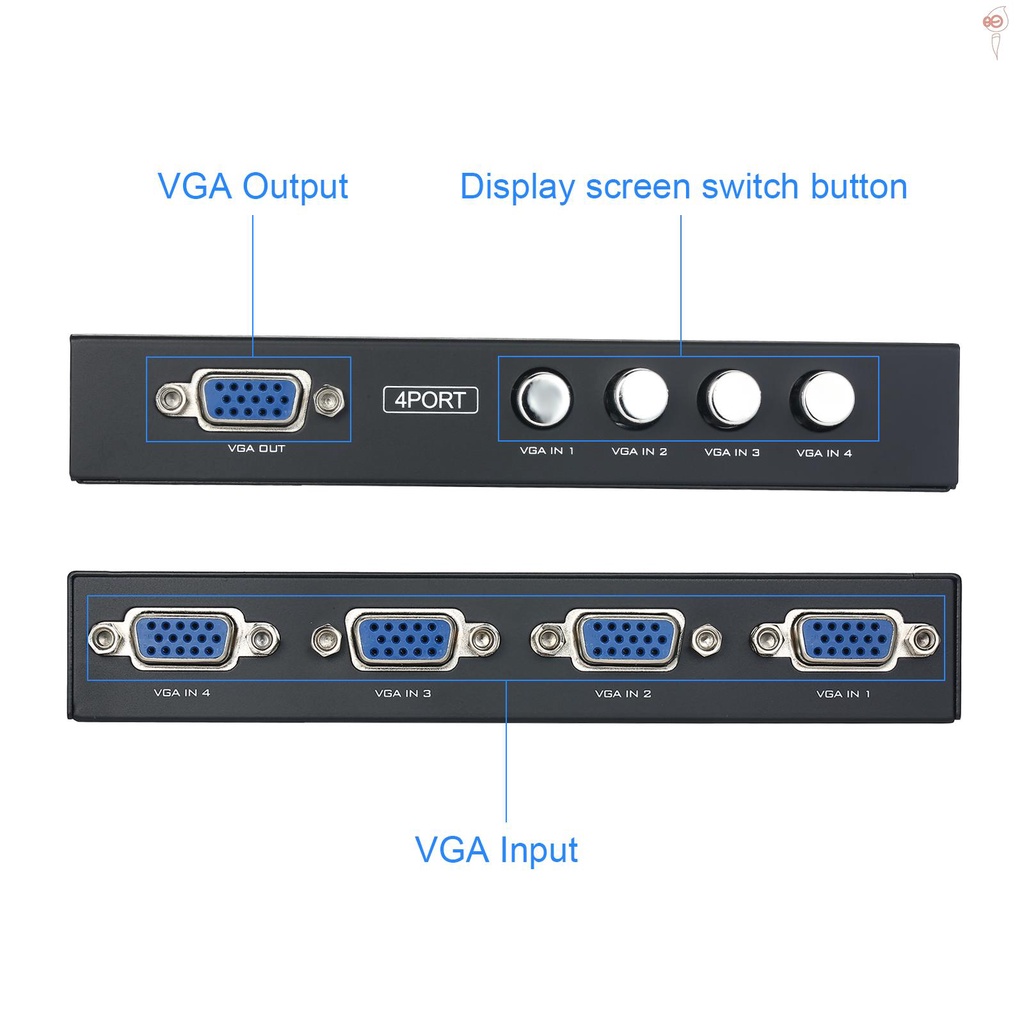 VGA Output

Display screen switch button

VGA OUT

4PORT

VGA IN 1 VGA IN 2 VGA IN 3 VGA IN 4

VGA IN 4 VGA IN 3 VGA IN 2 VGA IN 1

VGA Input