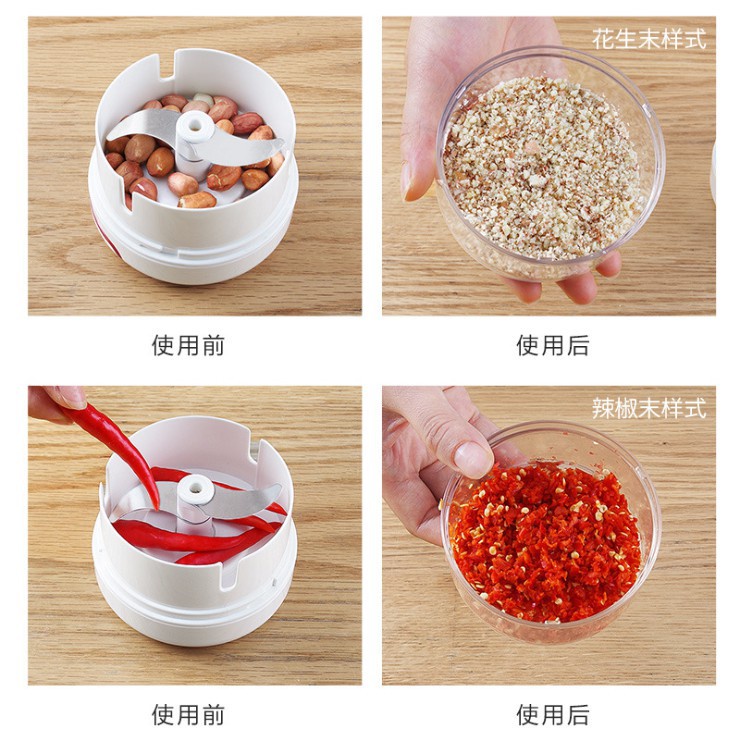 花生末样式

使用前

使用后

辣椒末样式

使用前

使用后