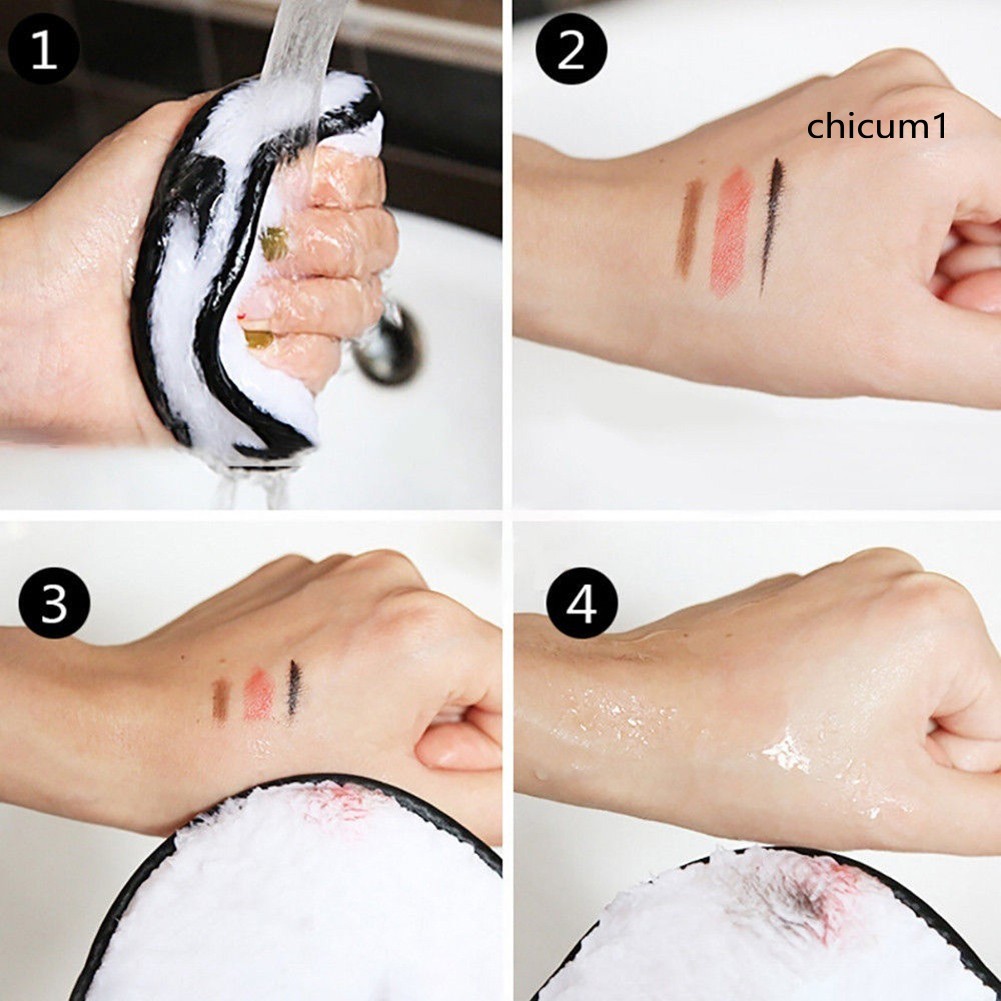 1

2

chicum1

3

4