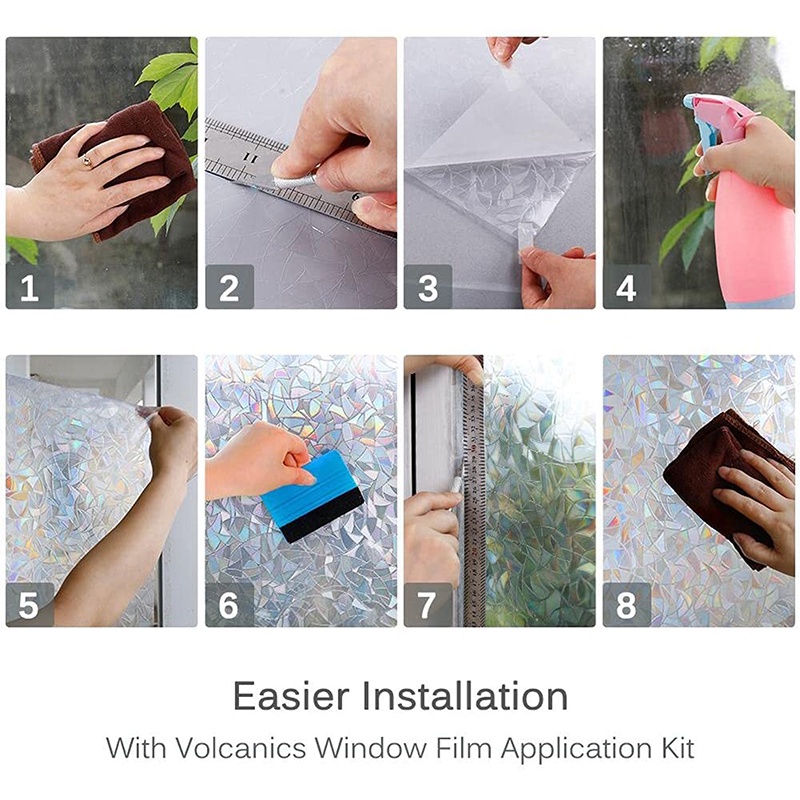 1
2
3
4
5
6
7
8

Easier Installation

With Volcanics Window Film Application Kit