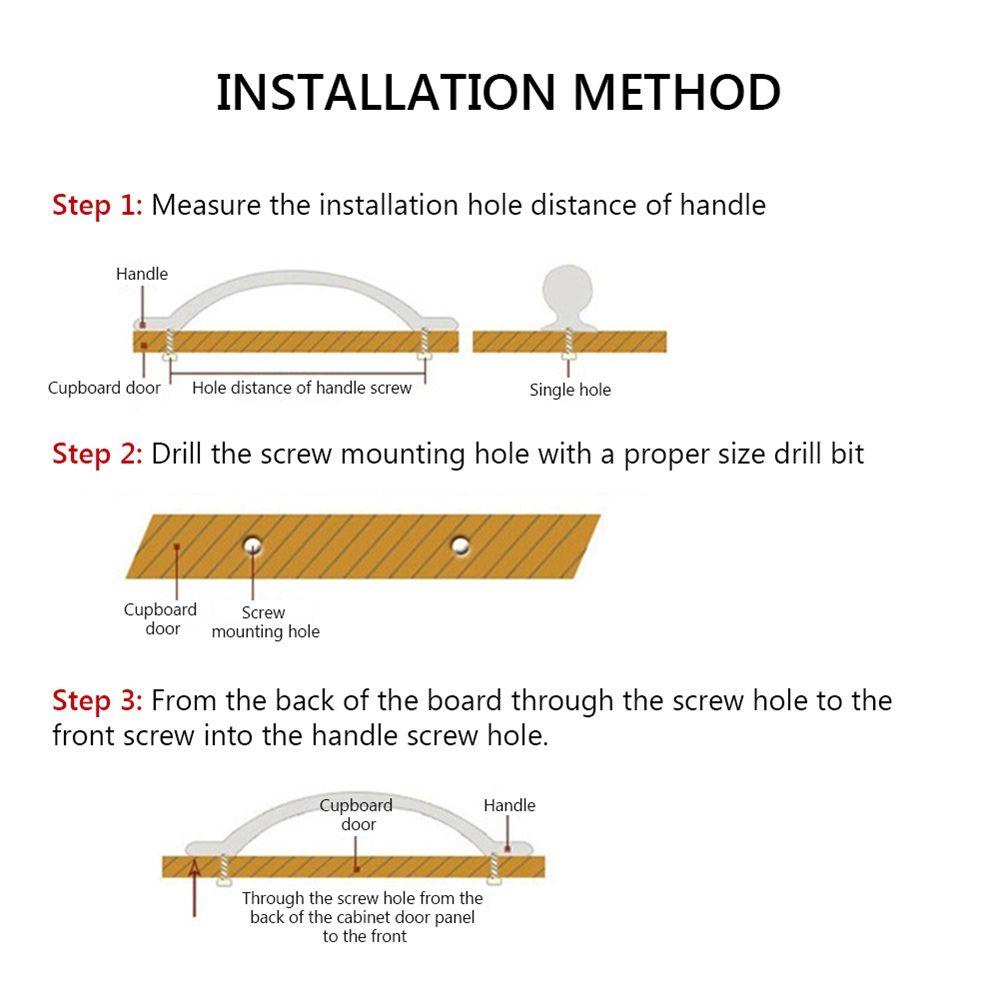 INSTALLATION METHOD

Step 1: Measure the installation hole distance of handle

Handle

Cupboard door

Hole distance of handle screw

Single hole

Step 2: Drill the screw mounting hole with a proper size drill bit

Cupboard door

Screw mounting hole

Step 3: From the back of the board through the screw hole to the front screw into the handle screw hole.

Cupboard door

Handle

Through the screw hole from the back of the cabinet door panel to the front