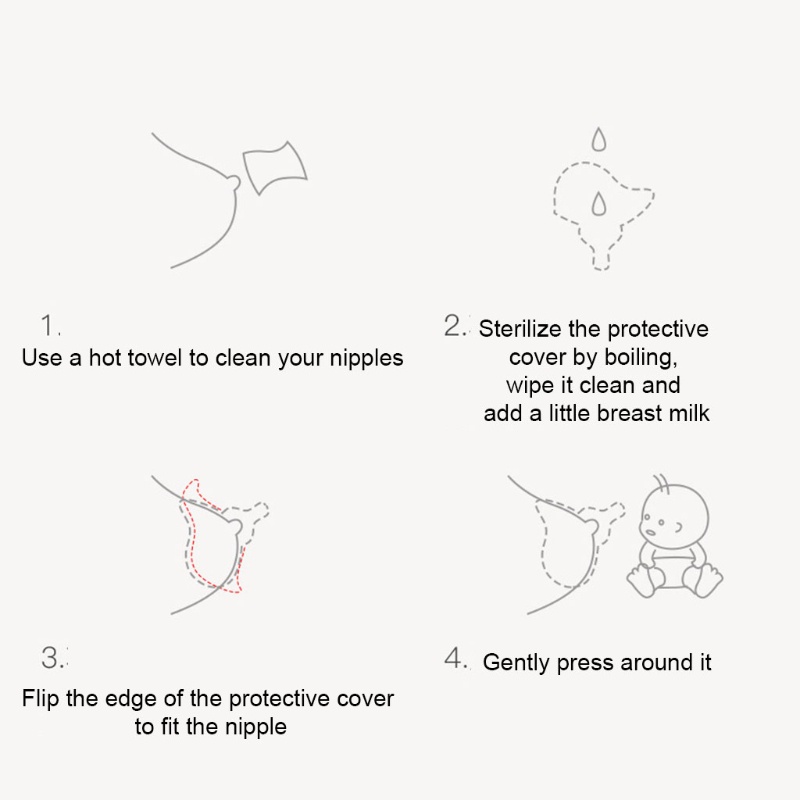 1.
Use a hot towel to clean your nipples

2. Sterilize the protective cover by boiling, wipe it clean and add a little breast milk

3.
Flip the edge of the protective cover to fit the nipple

4. Gently press around it