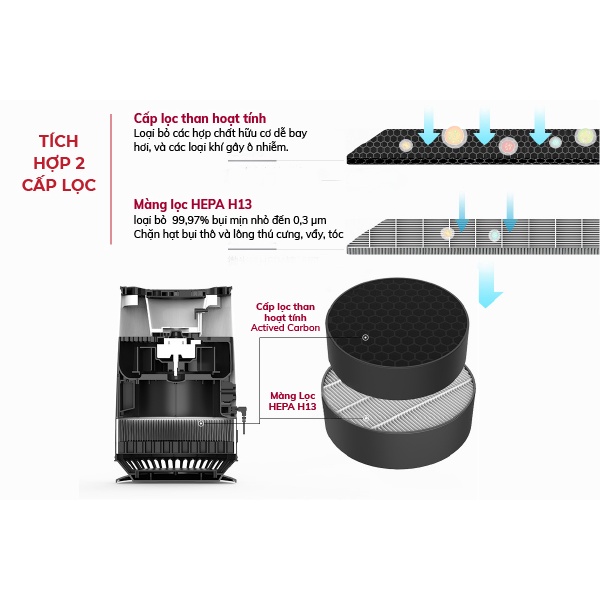 TÍCH HỢP 2 CẤP LỌC

Cấp lọc than hoạt tính
Loại bỏ các hợp chất hữu cơ dễ bay hơi, và các loại khí gây ô nhiễm.

Màng lọc HEPA H13
loại bỏ 99,97% bụi mịn nhỏ đến 0,3 µm
Chặn hạt bụi thô và lông thú cưng, vẩy, tóc

Cấp lọc than hoạt tính
Actived Carbon

Màng Lọc
HEPA H13