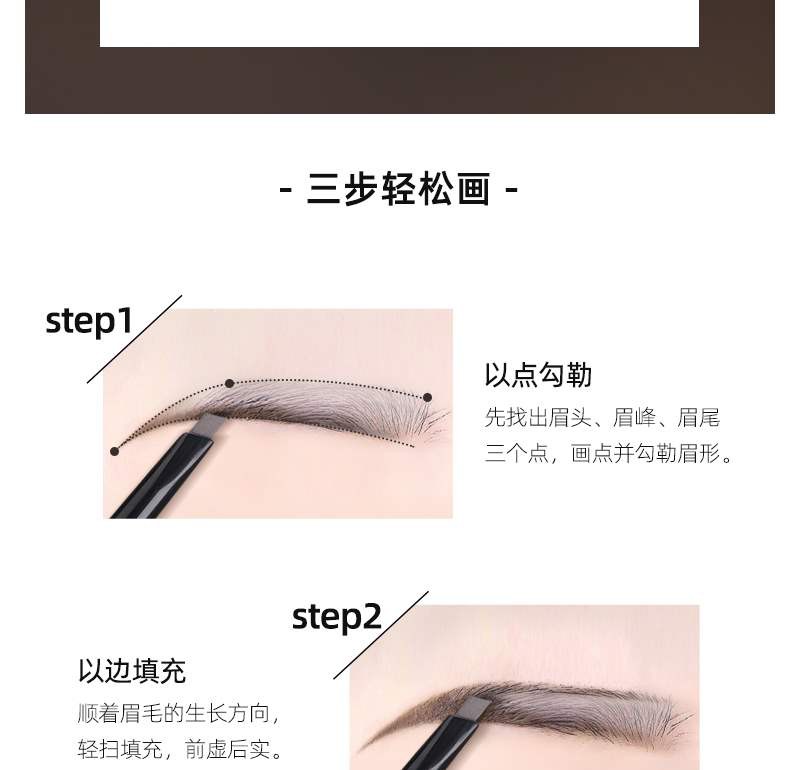 - 三步轻松画 -

step1

以点勾勒

先找出眉头、眉峰、眉尾三个点，画点并勾勒眉形。

step2

以边填充

顺着眉毛的生长方向，轻扫填充，前虚后实。