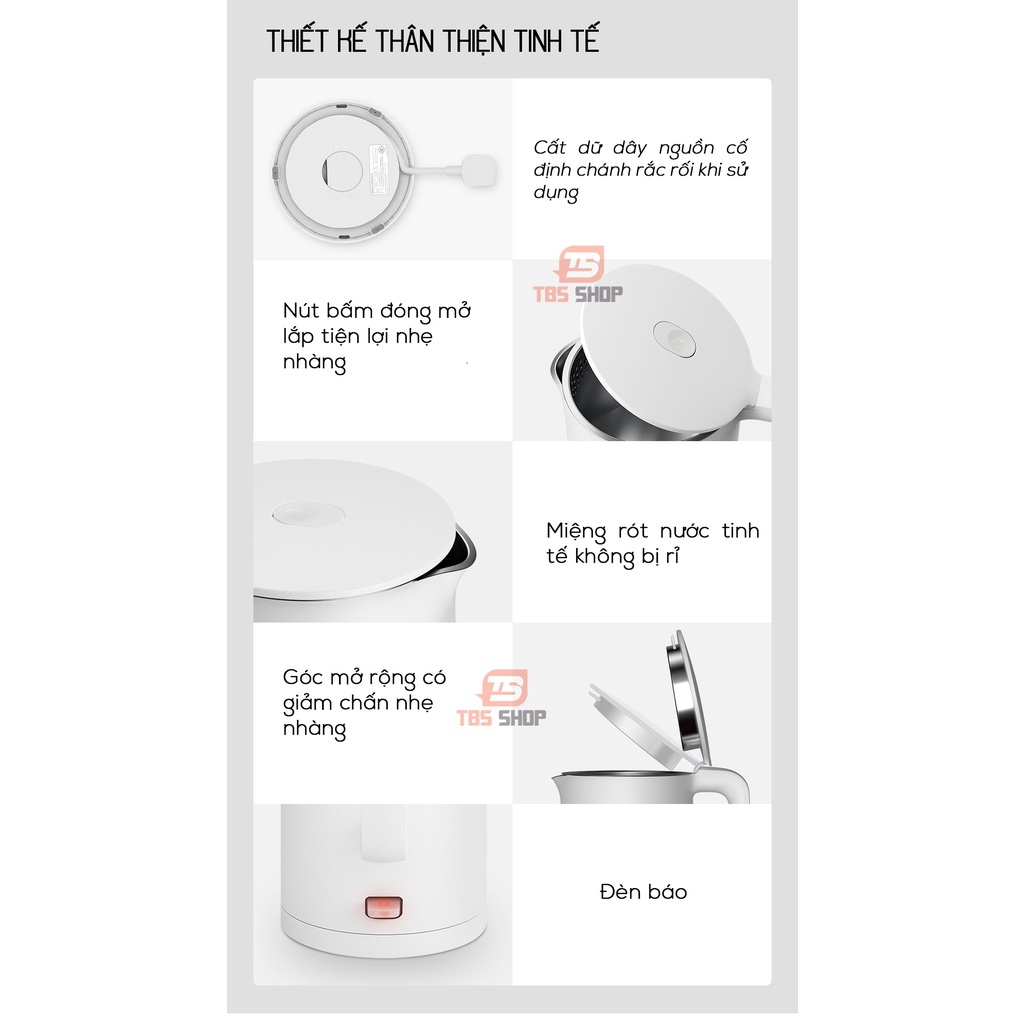 THIẾT KẾ THÂN THIỆN TINH TẾ

Cất dữ dây nguồn cố định chánh rắc rối khi sử dụng

TS
TBS SHOP

Nút bấm đóng mở lắp tiện lợi nhẹ nhàng

Miệng rót nước tinh tế không bị rỉ

Góc mở rộng có giảm chấn nhẹ nhàng

TS
TBS SHOP

Đèn báo