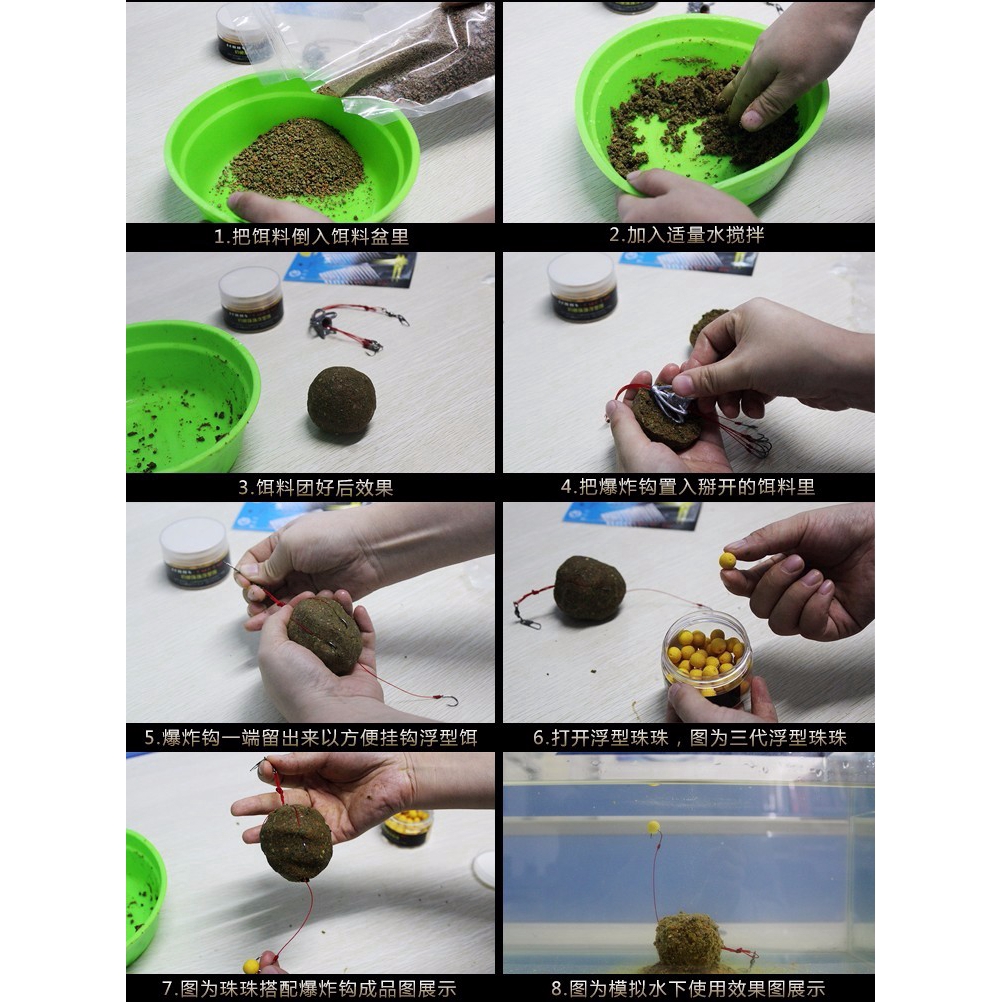 1.把饵料倒入饵料盆里

2.加入适量水搅拌

3.饵料团好后效果

4.把爆炸钩置入掰开的饵料里

5.爆炸钩一端留出来以方便挂钩浮型饵

6.打开浮型珠珠，图为三代浮型珠珠

7.图为珠珠搭配爆炸钩成品图展示

8.图为模拟水下使用效果图展示