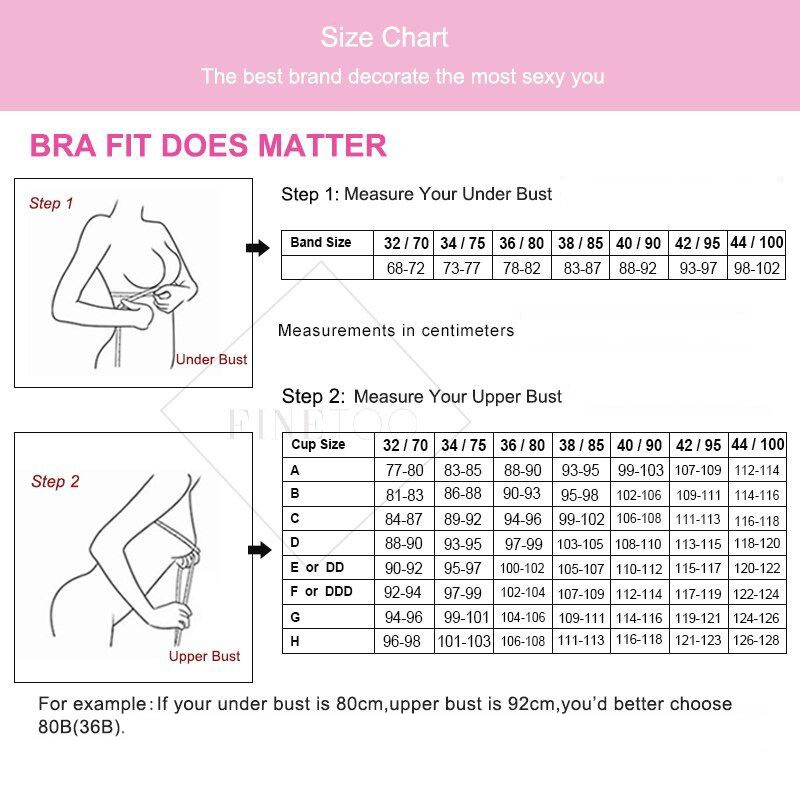 Size Chart

The best brand decorate the most sexy you

BRA FIT DOES MATTER

Step 1

Under Bust

Step 1: Measure Your Under Bust

| Band Size | 32 / 70 | 34 / 75 | 36 / 80 | 38 / 85 | 40 / 90 | 42 / 95 | 44 / 100 |
|---|---|---|---|---|---|---|---|
| | 68-72 | 73-77 | 78-82 | 83-87 | 88-92 | 93-97 | 98-102 |

Measurements in centimeters

FINETOO

Step 2

Upper Bust

Step 2: Measure Your Upper Bust

| Cup Size | 32 / 70 | 34 / 75 | 36 / 80 | 38 / 85 | 40 / 90 | 42 / 95 | 44 / 100 |
|---|---|---|---|---|---|---|---|
| A | 77-80 | 83-85 | 88-90 | 93-95 | 99-103 | 107-109 | 112-114 |
| B | 81-83 | 86-88 | 90-93 | 95-98 | 102-106 | 109-111 | 114-116 |
| C | 84-87 | 89-92 | 94-96 | 99-102 | 106-108 | 111-113 | 116-118 |
| D | 88-90 | 93-95 | 97-99 | 103-105 | 108-110 | 113-115 | 118-120 |
| E or DD | 90-92 | 95-97 | 100-102 | 105-107 | 110-112 | 115-117 | 120-122 |
| F or DDD | 92-94 | 97-99 | 102-104 | 107-109 | 112-114 | 117-119 | 122-124 |
| G | 94-96 | 99-101 | 104-106 | 109-111 | 114-116 | 119-121 | 124-126 |
| H | 96-98 | 101-103 | 106-108 | 111-113 | 116-118 | 121-123 | 126-128 |

For example: If your under bust is 80cm,upper bust is 92cm,you'd better choose 80B(36B).