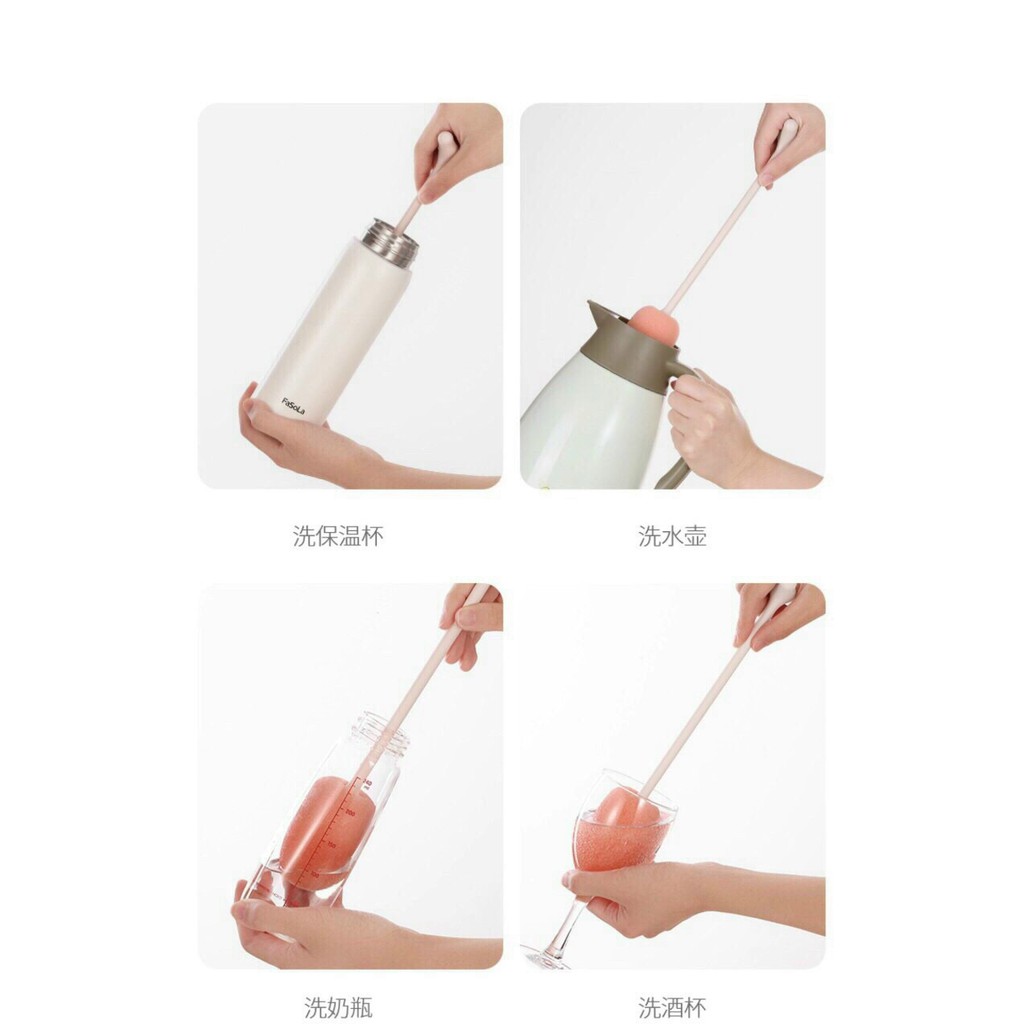 FaSoLa

洗保温杯

洗水壶

洗奶瓶

洗酒杯