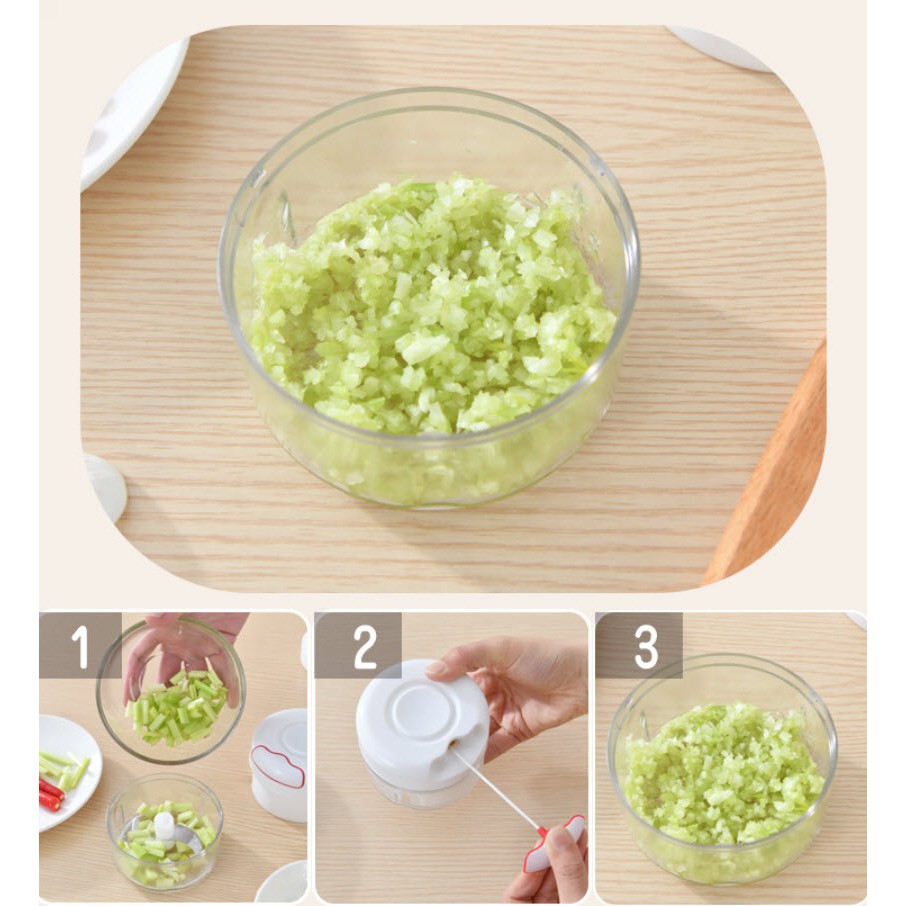 1

2

3