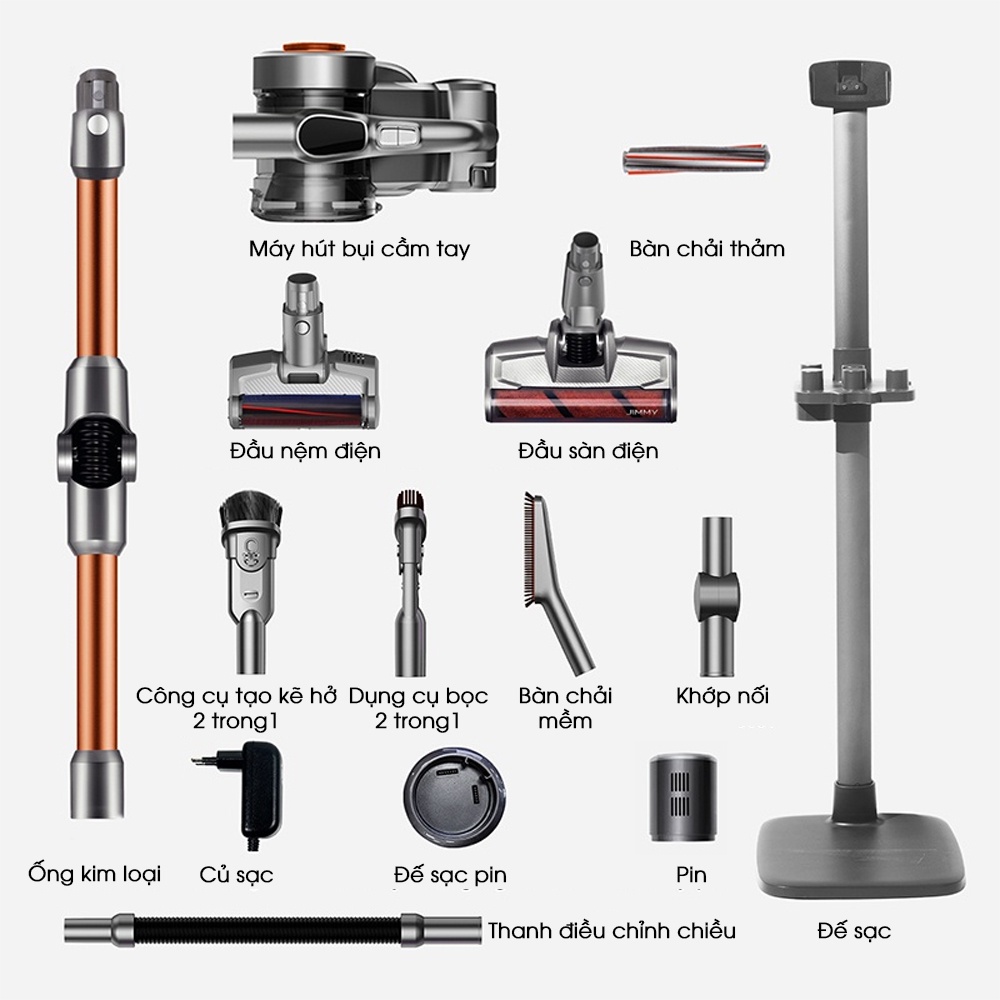 Máy hút bụi cầm tay

Bàn chải thảm

Đầu nệm điện

JIMMY

Đầu sàn điện

Công cụ tạo kẽ hở 2 trong1

Dụng cụ bọc 2 trong1

Bàn chải mềm

Khớp nối

Ống kim loại

Củ sạc

Đế sạc pin

Pin

Thanh điều chỉnh chiều

Đế sạc