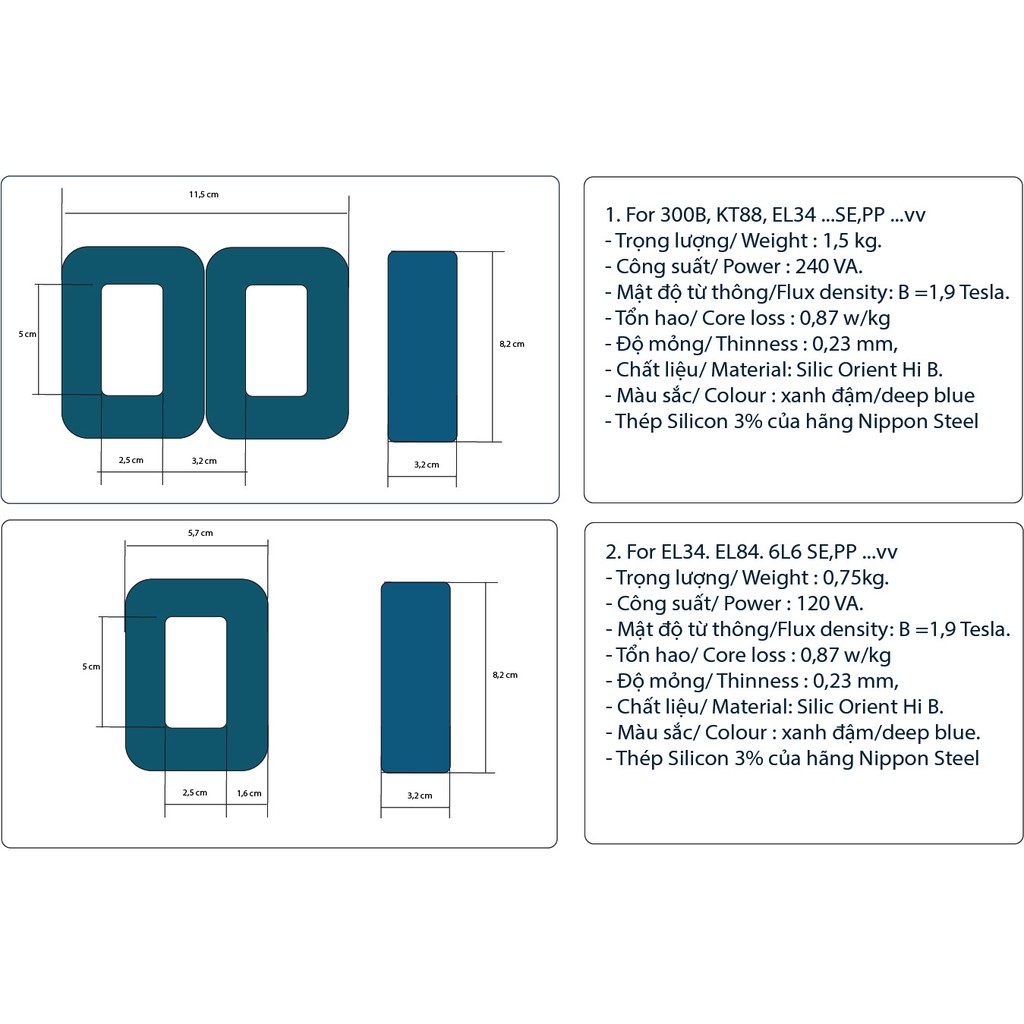 11,5 cm

5 cm

8,2 cm

2,5 cm

3,2 cm

3,2 cm

1. For 300B, KT88, EL34 ...SE,PP ...vv
- Trọng lượng/ Weight : 1,5 kg.
- Công suất/ Power : 240 VA.
- Mật độ từ thông/Flux density: B =1,9 Tesla.
- Tổn hao/ Core loss : 0,87 w/kg
- Độ mỏng/ Thinness : 0,23 mm,
- Chất liệu/ Material: Silic Orient Hi B.
- Màu sắc/ Colour : xanh đậm/deep blue
- Thép Silicon 3% của hãng Nippon Steel

5,7 cm

5 cm

8,2 cm

2,5 cm

1,6 cm

3,2 cm

2. For EL34. EL84. 6L6 SE,PP ...vv
- Trọng lượng/ Weight : 0,75kg.
- Công suất/ Power : 120 VA.
- Mật độ từ thông/Flux density: B =1,9 Tesla.
- Tổn hao/ Core loss : 0,87 w/kg
- Độ mỏng/ Thinness : 0,23 mm,
- Chất liệu/ Material: Silic Orient Hi B.
- Màu sắc/ Colour : xanh đậm/deep blue.
- Thép Silicon 3% của hãng Nippon Steel