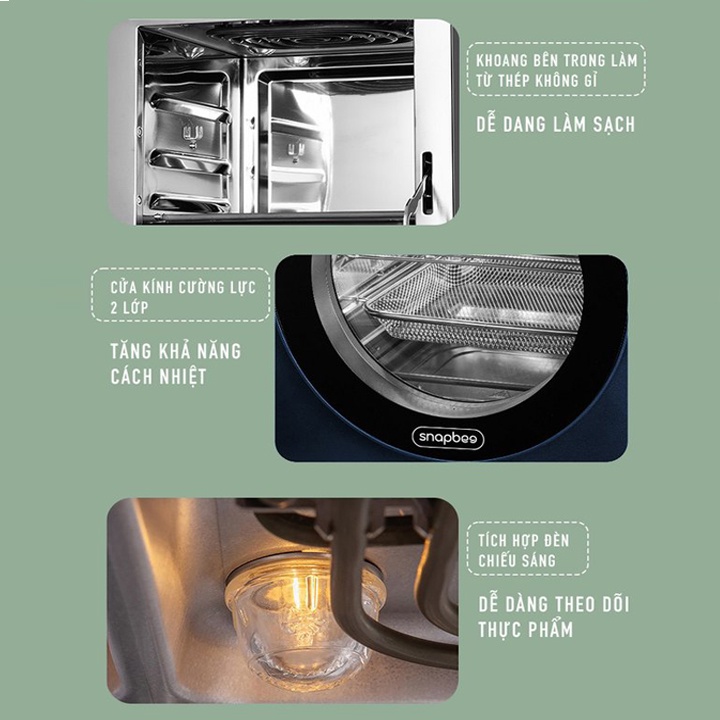 KHOANG BÊN TRONG LÀM TỪ THÉP KHÔNG GỈ

DỄ DANG LÀM SẠCH

CỬA KÍNH CƯỜNG LỰC 2 LỚP

TĂNG KHẢ NĂNG CÁCH NHIỆT

snapbee

TÍCH HỢP ĐÈN CHIẾU SÁNG

DỄ DÀNG THEO DÕI THỰC PHẨM