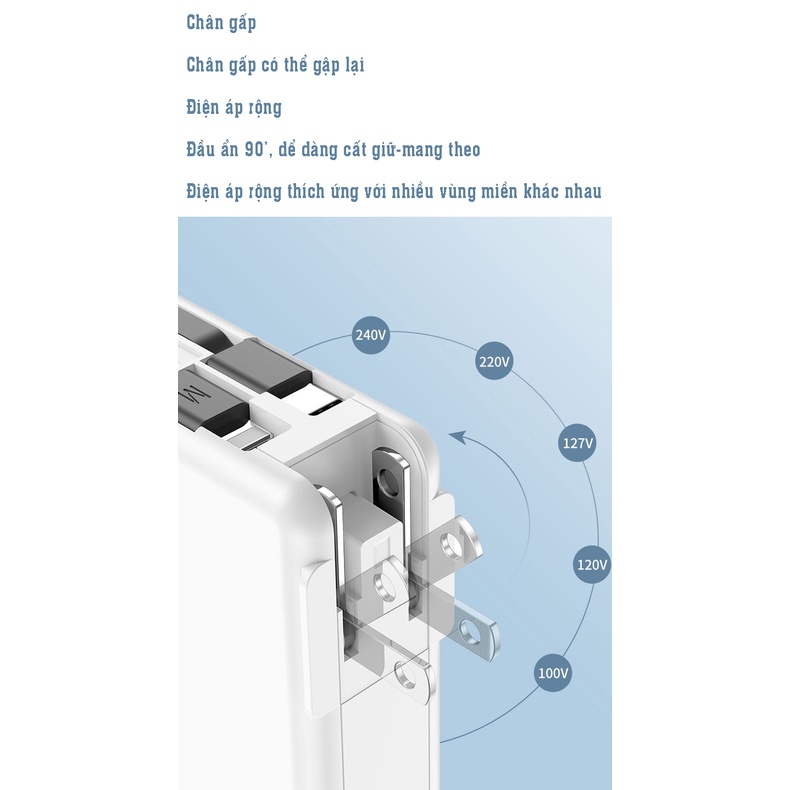 Chân gấp

Chân gấp có thể gập lại

Điện áp rộng

Đầu ẩn 90', dể dàng cất giữ-mang theo

Điện áp rộng thích ứng với nhiều vùng miền khác nhau

240V

220V

127V

120V

100V