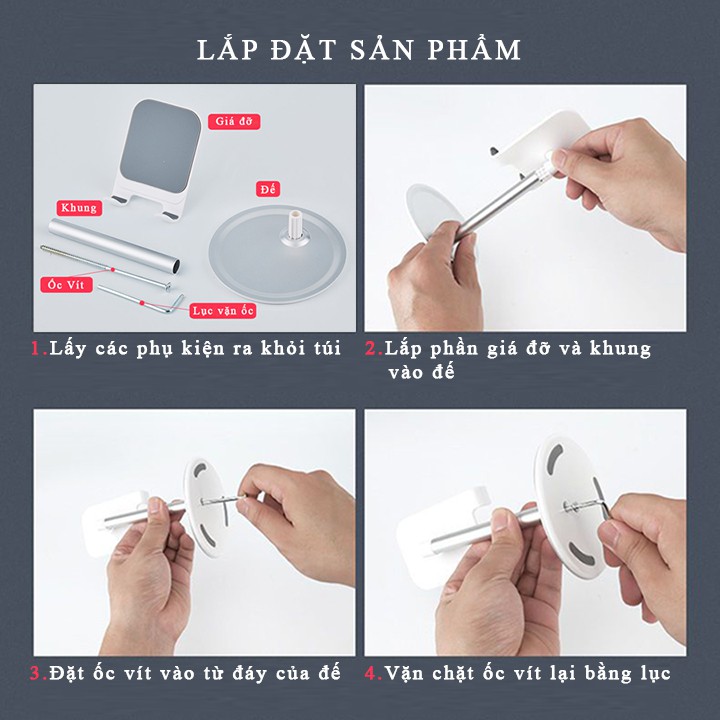 LẮP ĐẶT SẢN PHẨM

Giá đỡ

Đế

Khung

Ốc Vít

Lục vặn ốc

1.Lấy các phụ kiện ra khỏi túi

2.Lắp phần giá đỡ và khung vào đế

3.Đặt ốc vít vào từ đáy của đế

4.Vặn chặt ốc vít lại bằng lục