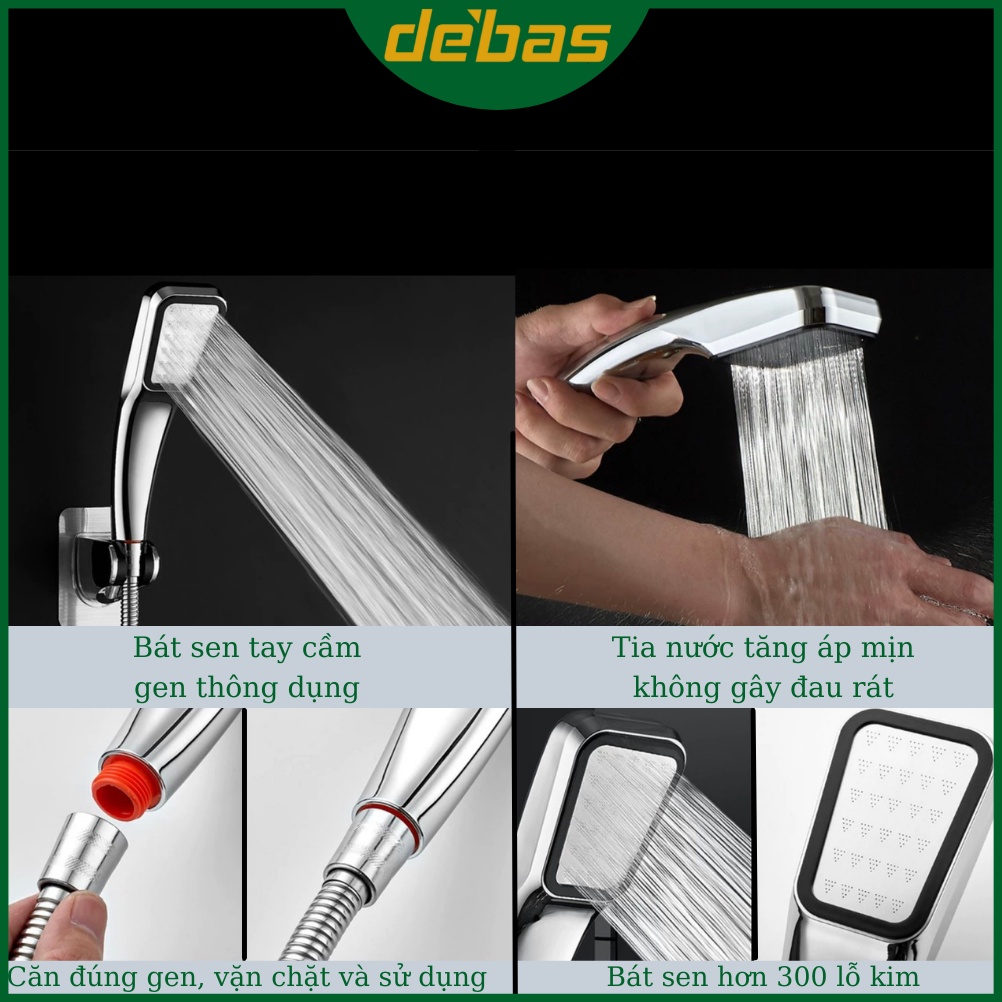 debas

Bát sen tay cầm gen thông dụng

Tia nước tăng áp mịn không gây đau rát

Căn đúng gen, vặn chặt và sử dụng

Bát sen hơn 300 lỗ kim