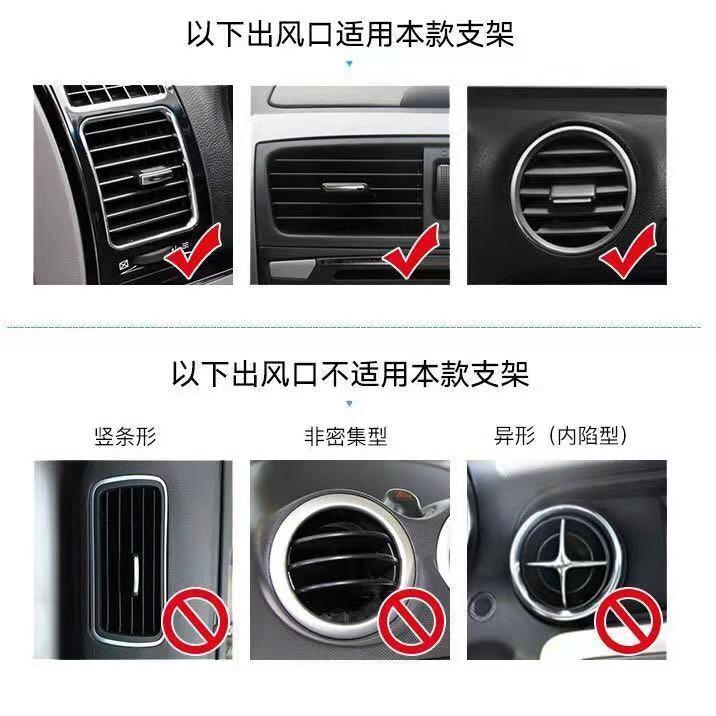 以下出风口适用本款支架

以下出风口不适用本款支架

竖条形

非密集型

异形（内陷型）