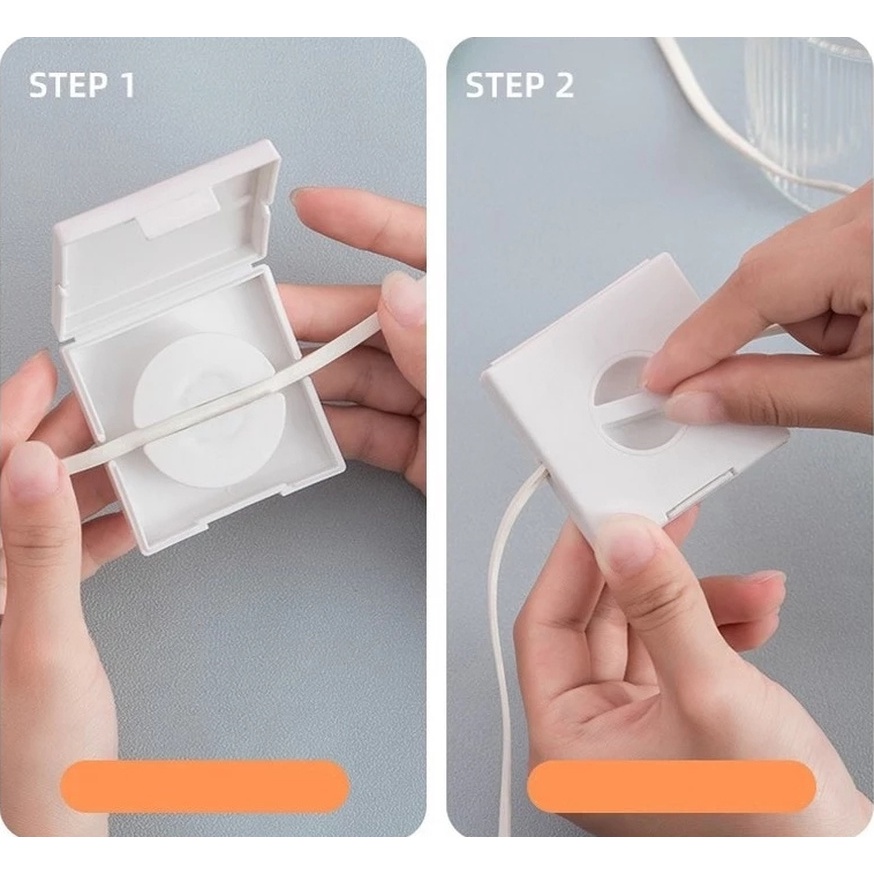 STEP 1

STEP 2