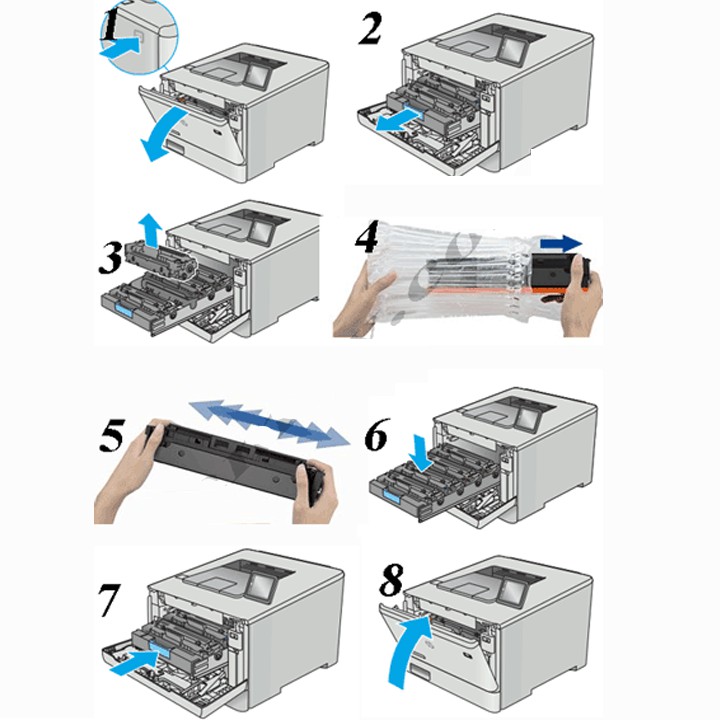 1

2

3

4

5

6

7

8