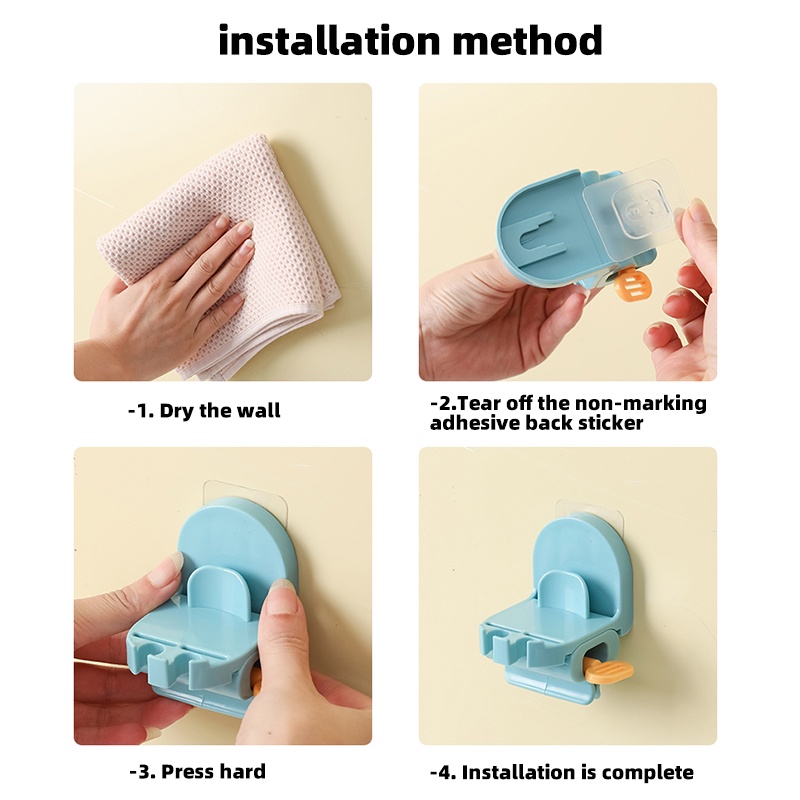 installation method

-1. Dry the wall

-2.Tear off the non-marking adhesive back sticker

-3. Press hard

-4. Installation is complete