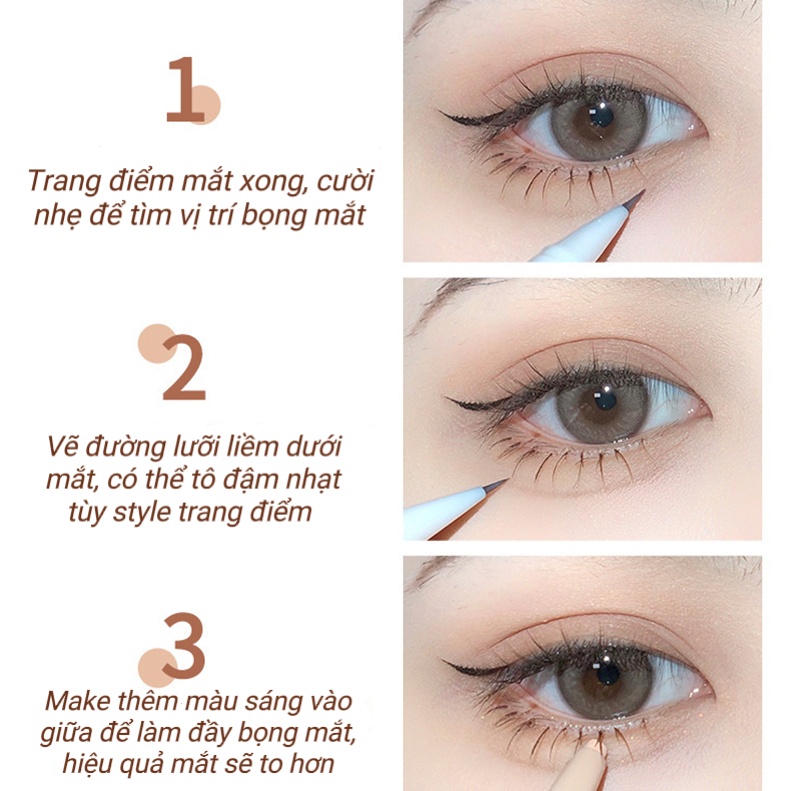 1

Trang điểm mắt xong, cười nhẹ để tìm vị trí bọng mắt

2

Vẽ đường lưỡi liềm dưới mắt, có thể tô đậm nhạt tùy style trang điểm

3

Make thêm màu sáng vào giữa để làm đầy bọng mắt, hiệu quả mắt sẽ to hơn