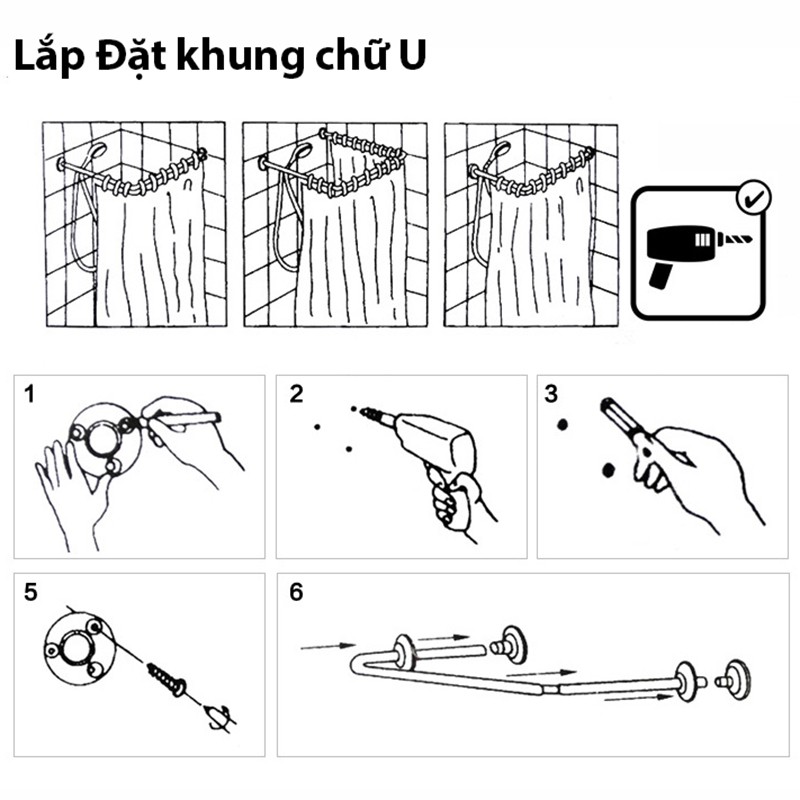 Lắp Đặt khung chữ U

1

2

3

5

6