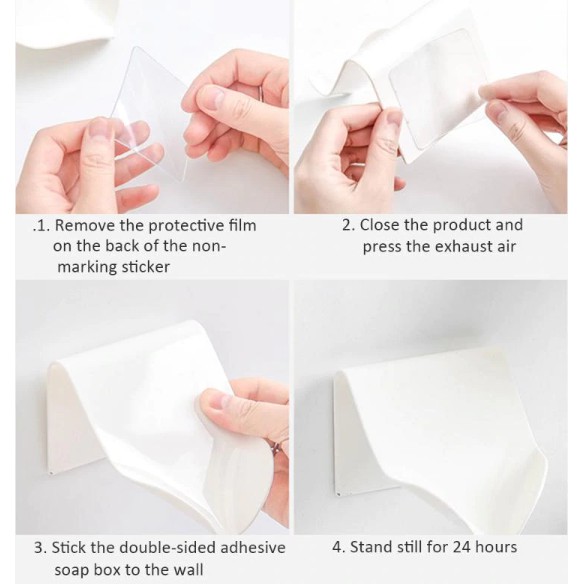 .1. Remove the protective film on the back of the non-marking sticker

2. Close the product and press the exhaust air

3. Stick the double-sided adhesive soap box to the wall

4. Stand still for 24 hours